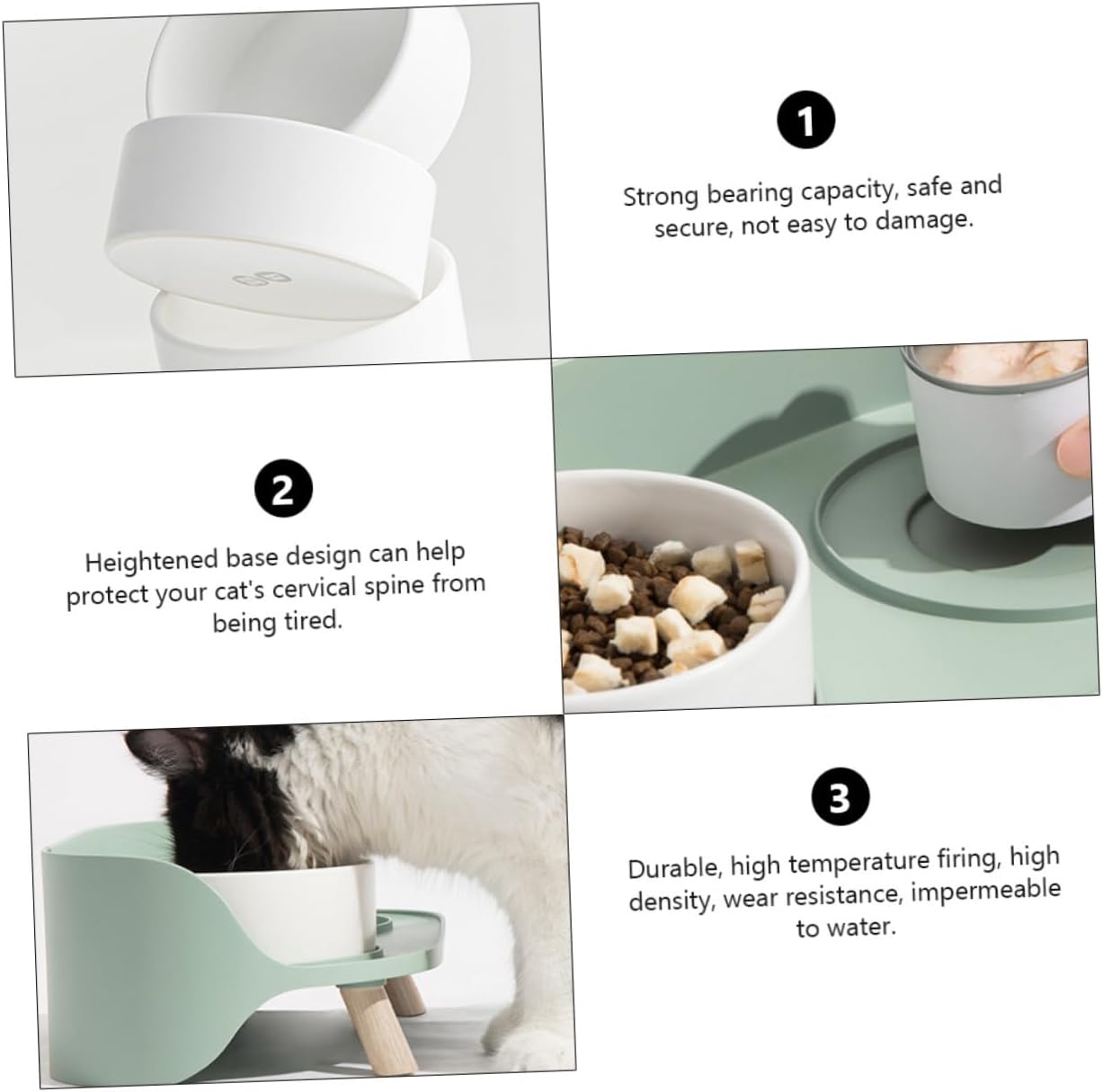 1

Strong bearing capacity, safe and secure, not easy to damage.

2

Heightened base design can help protect your cat's cervical spine from being tired.

3

Durable, high temperature firing, high density, wear resistance, impermeable to water.