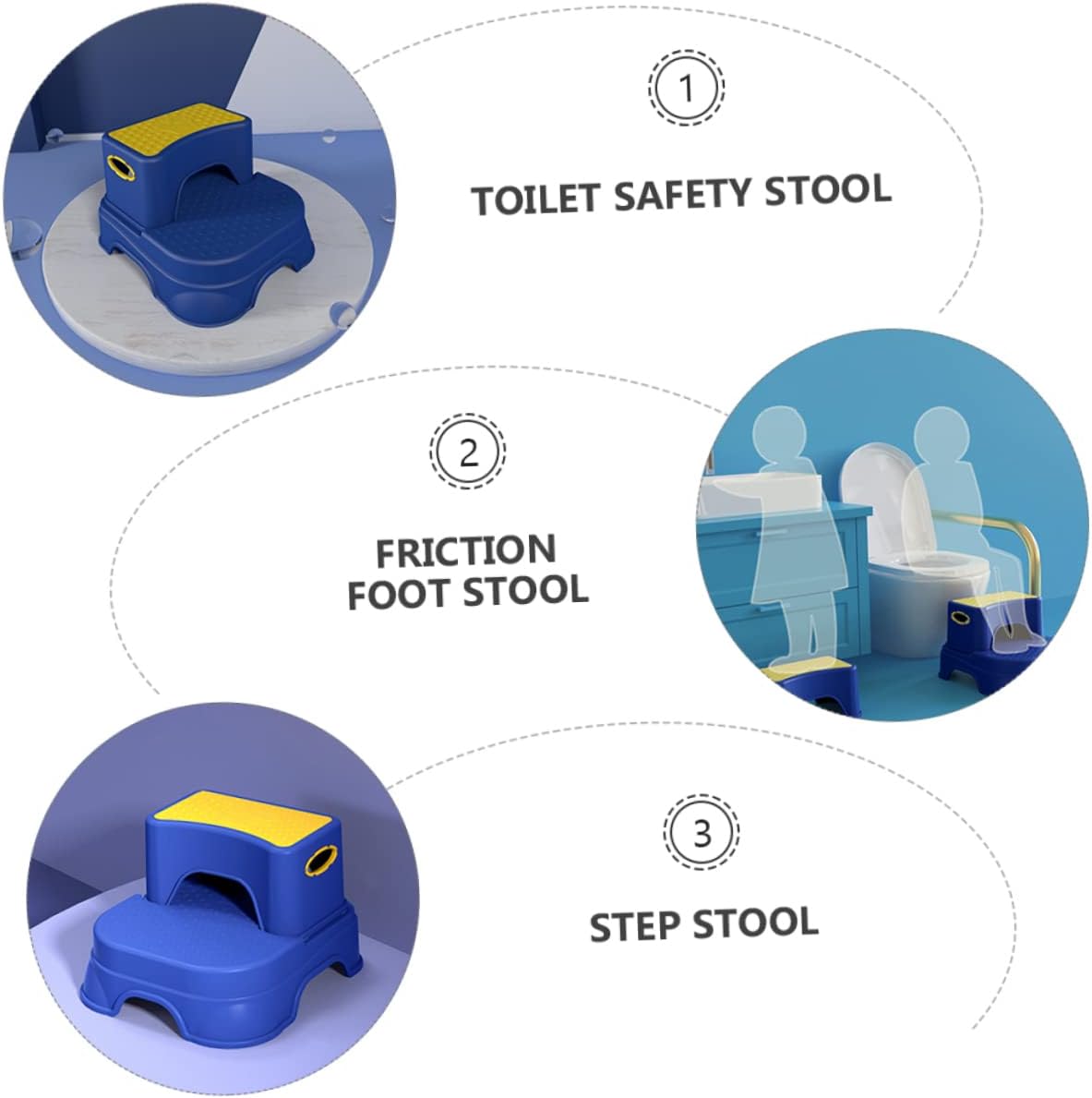 1

TOILET SAFETY STOOL

2

FRICTION FOOT STOOL

3

STEP STOOL