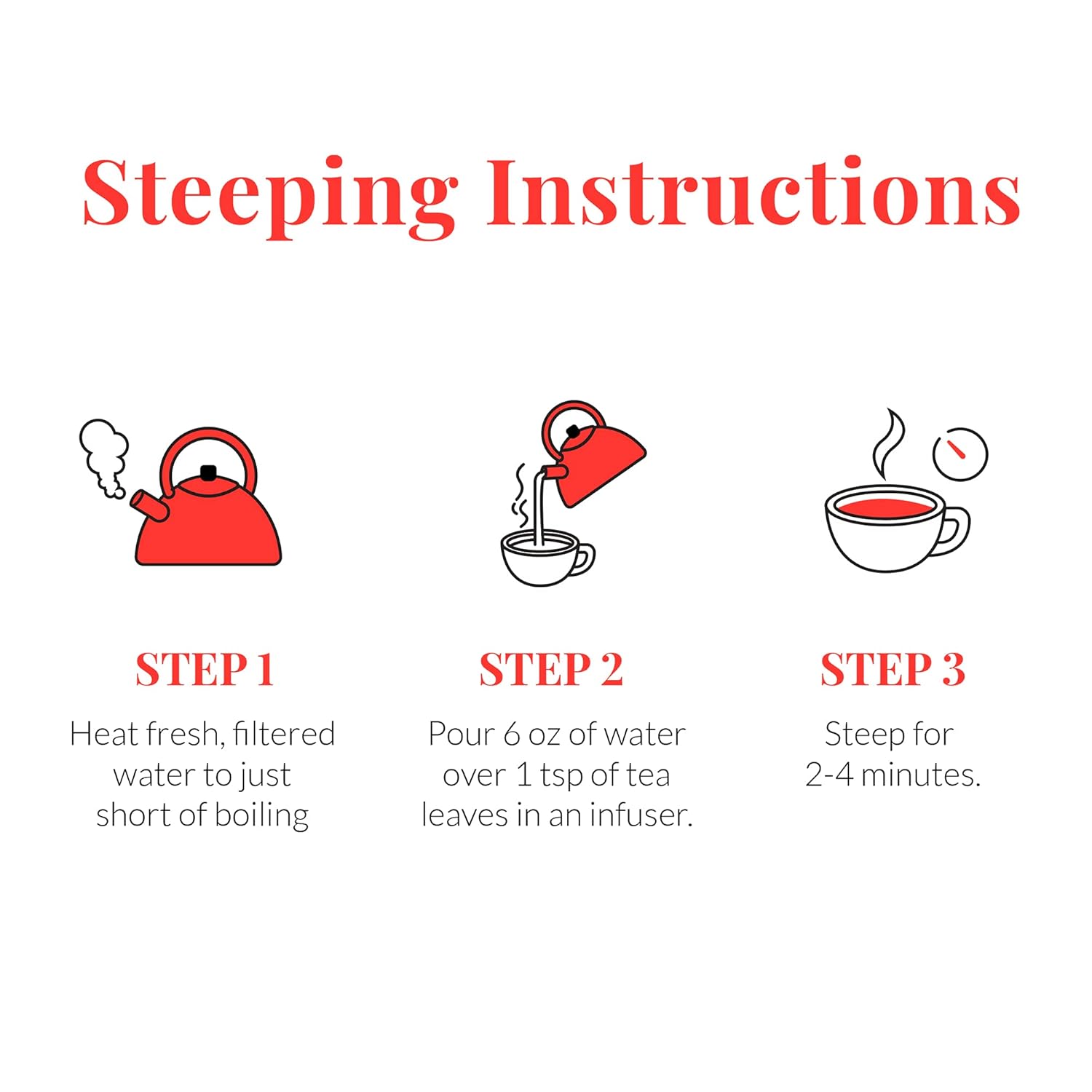 Steeping Instructions

STEP 1

Heat fresh, filtered water to just short of boiling

STEP 2

Pour 6 oz of water over 1 tsp of tea leaves in an infuser.

STEP 3

Steep for 2-4 minutes.