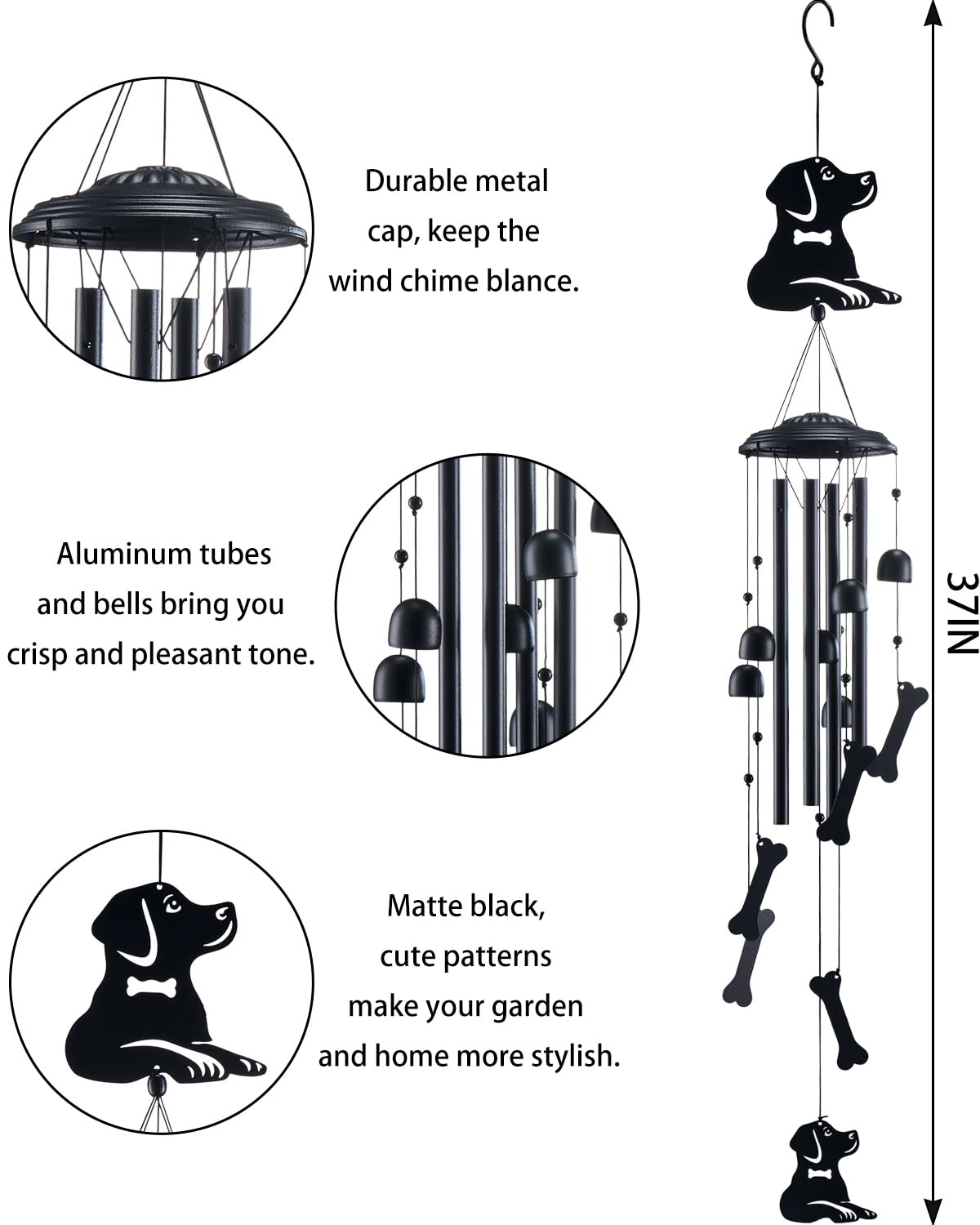 Durable metal cap, keep the wind chime blance.

Aluminum tubes and bells bring you crisp and pleasant tone.

Matte black, cute patterns make your garden and home more stylish.

37IN