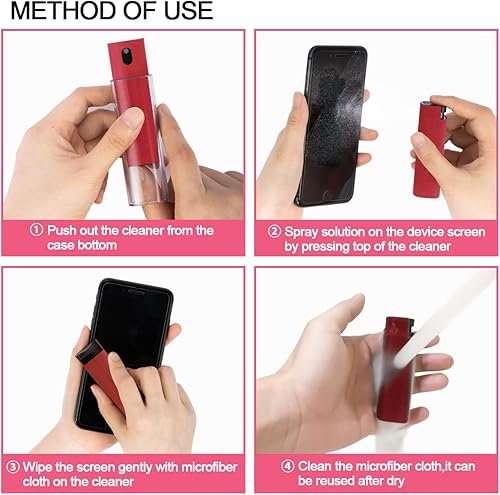 METHOD OF USE

① Push out the cleaner from the case bottom

② Spray solution on the device screen by pressing top of the cleaner

③ Wipe the screen gently with microfiber cloth on the cleaner

④ Clean the microfiber cloth,it can be reused after dry