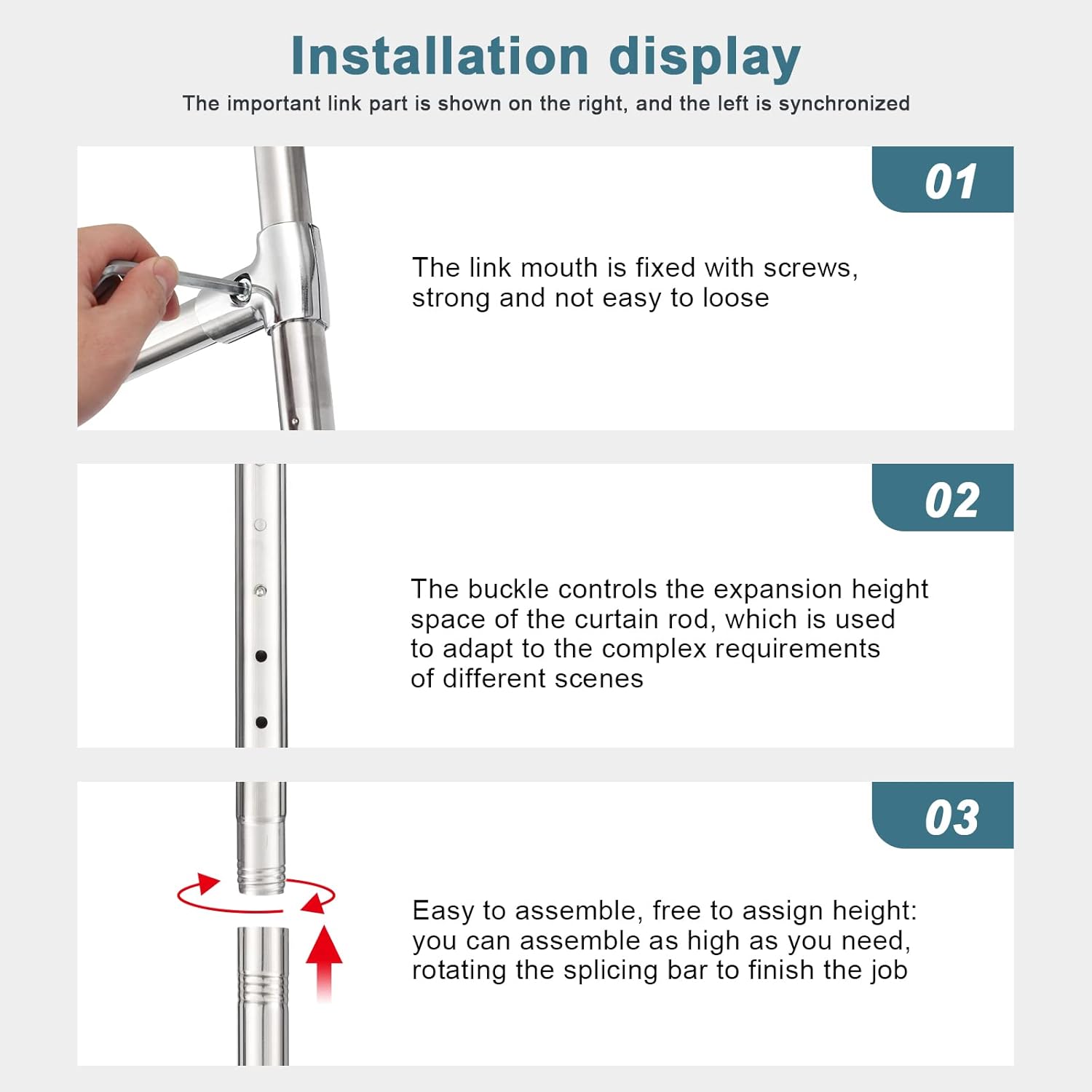 Installation display

The important link part is shown on the right, and the left is synchronized

01

The link mouth is fixed with screws, strong and not easy to loose

02

The buckle controls the expansion height space of the curtain rod, which is used to adapt to the complex requirements of different scenes

03

Easy to assemble, free to assign height: you can assemble as high as you need, rotating the splicing bar to finish the job