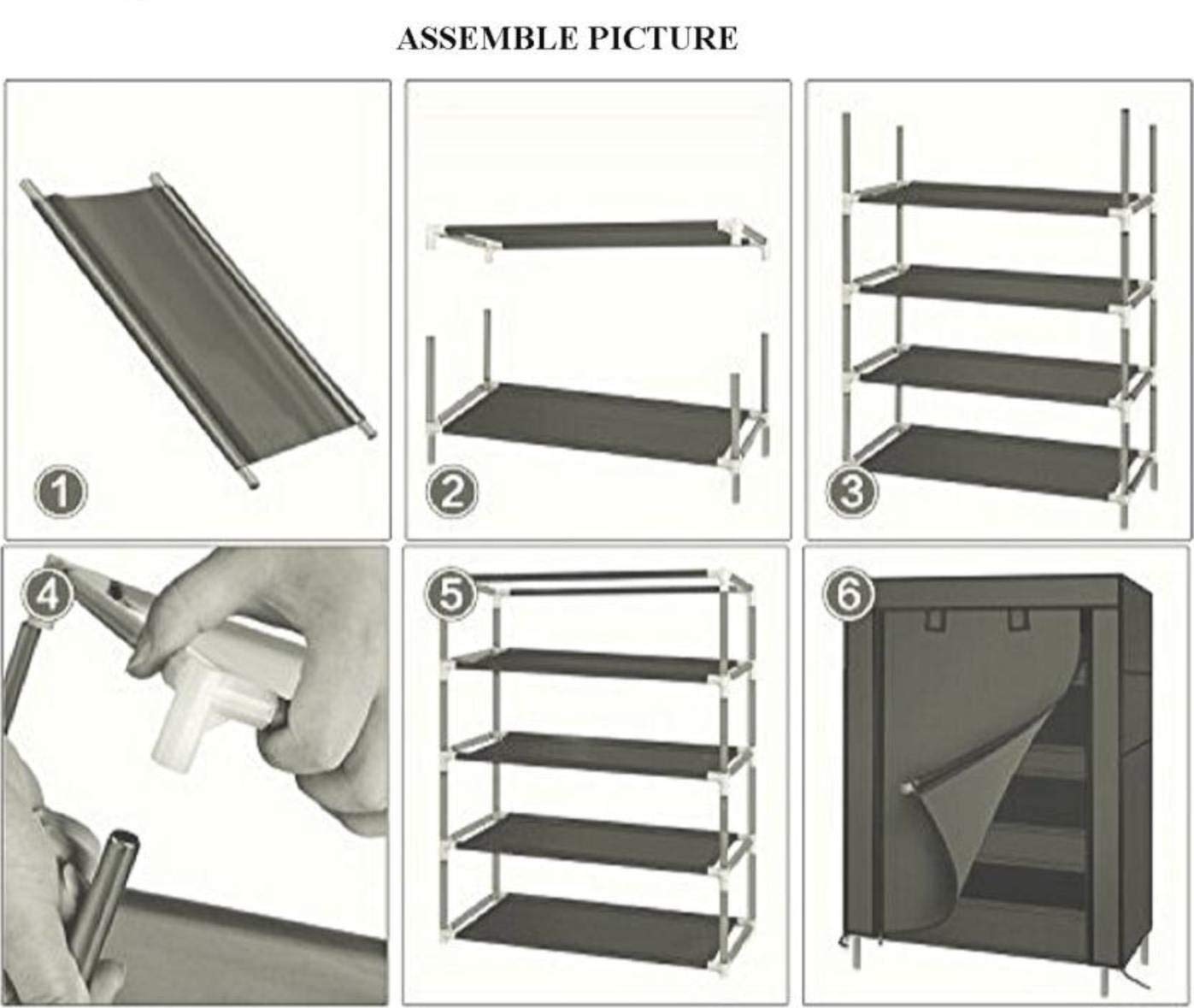 ASSEMBLE PICTURE

1

2

3

4

5

6