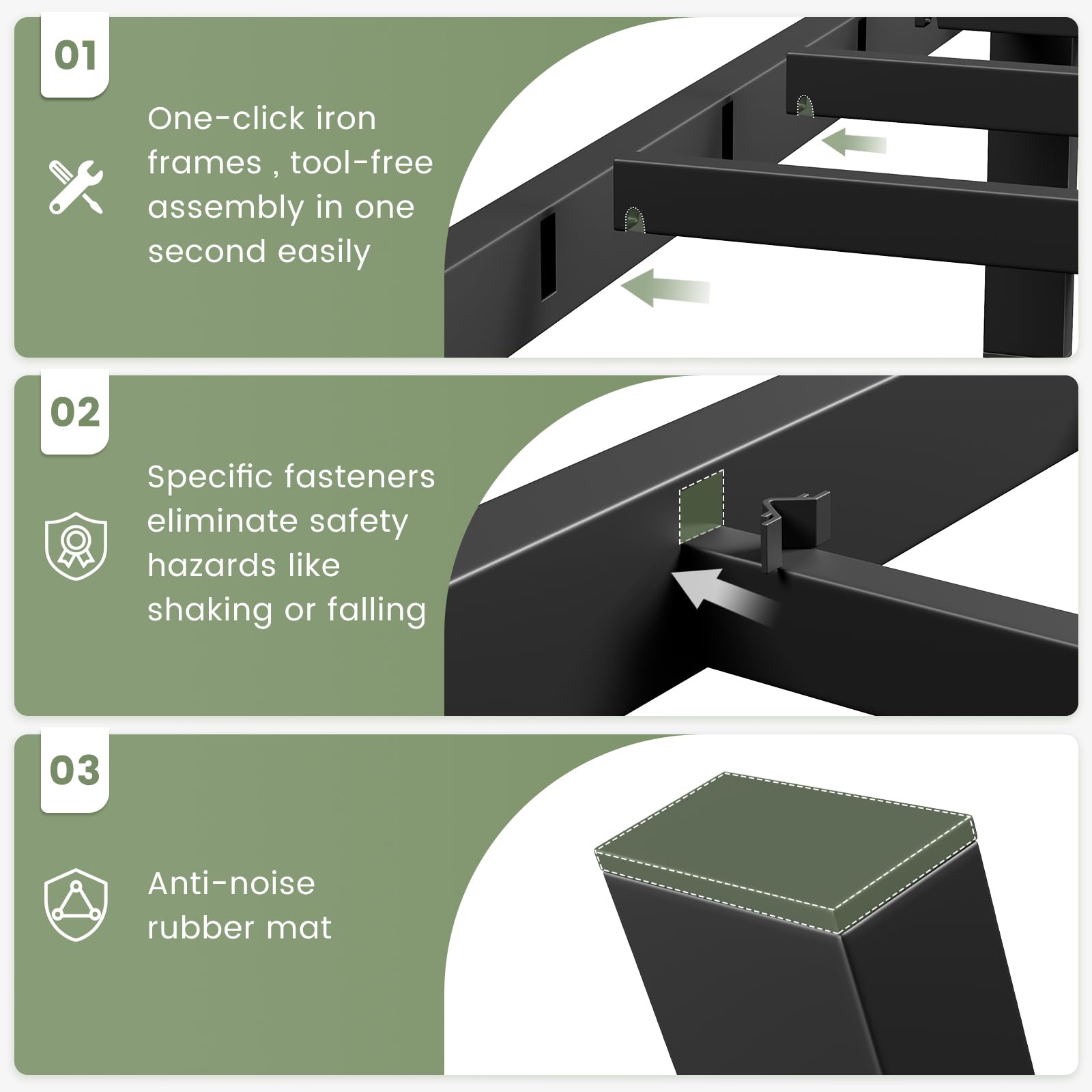 01

One-click iron frames , tool-free assembly in one second easily

02

Specific fasteners eliminate safety hazards like shaking or falling

03

Anti-noise rubber mat