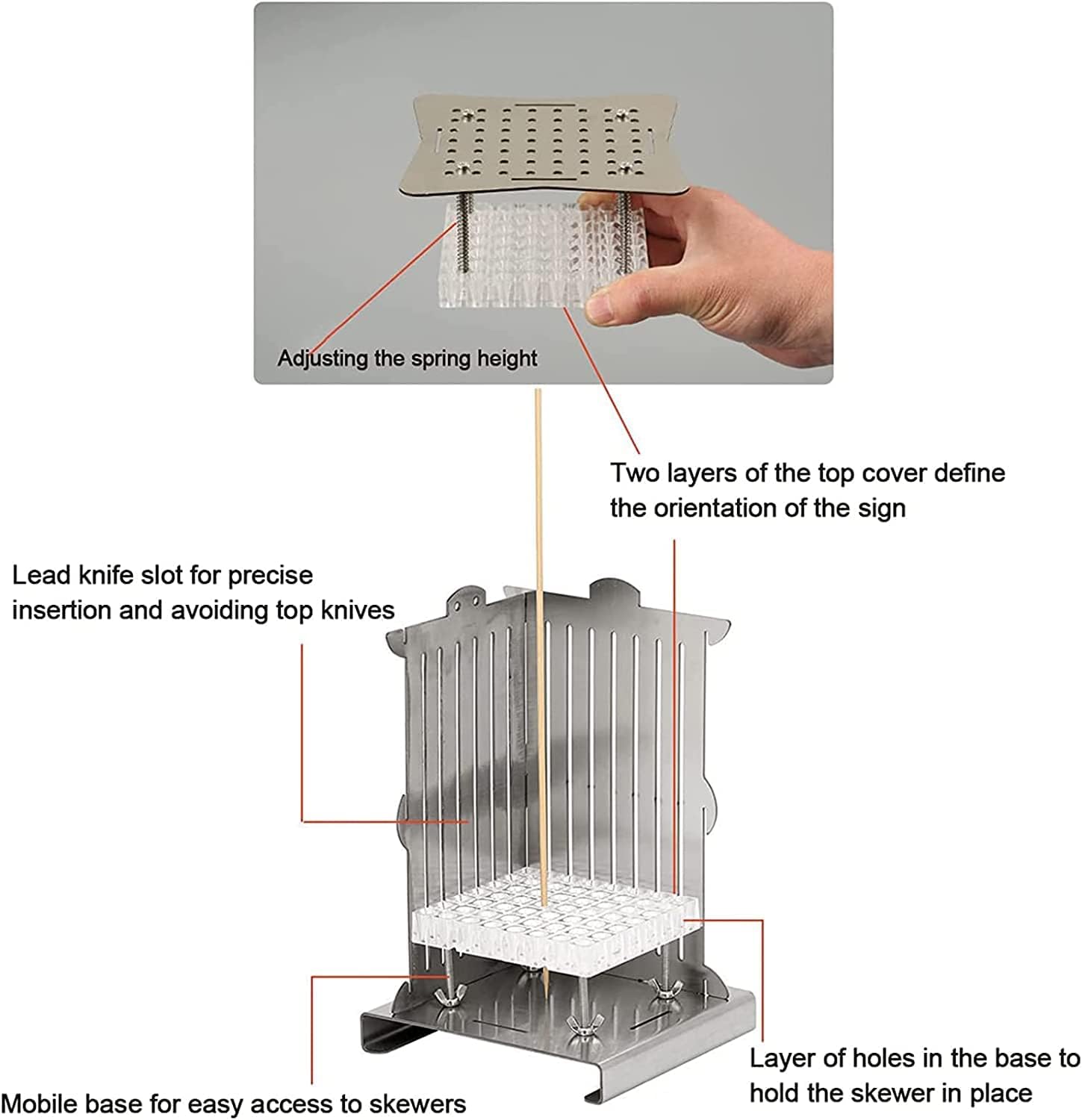 Adjusting the spring height

Two layers of the top cover define the orientation of the sign

Lead knife slot for precise insertion and avoiding top knives

Layer of holes in the base to hold the skewer in place

Mobile base for easy access to skewers