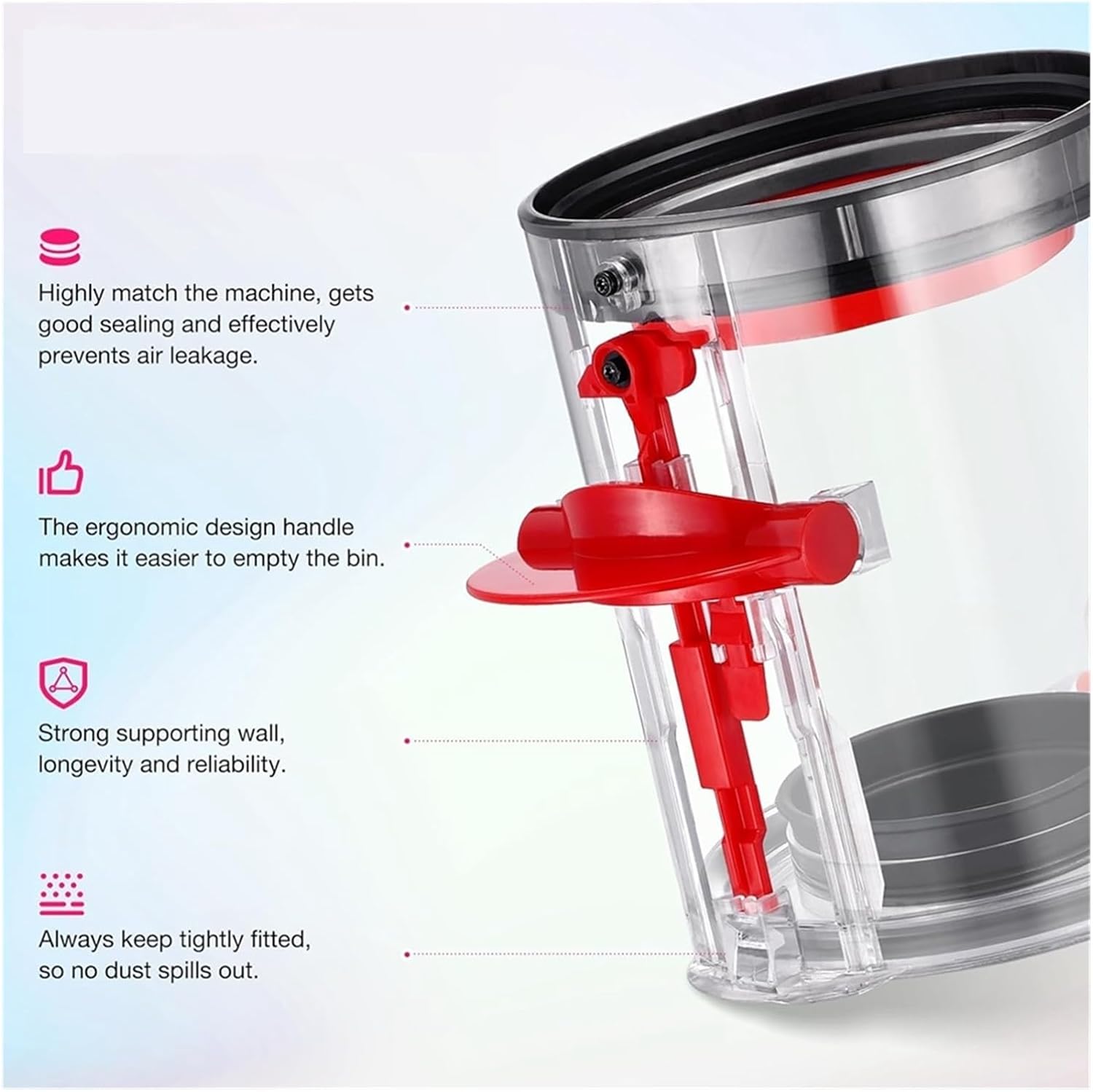 Highly match the machine, gets good sealing and effectively prevents air leakage.

The ergonomic design handle makes it easier to empty the bin.

Strong supporting wall, longevity and reliability.

Always keep tightly fitted, so no dust spills out.