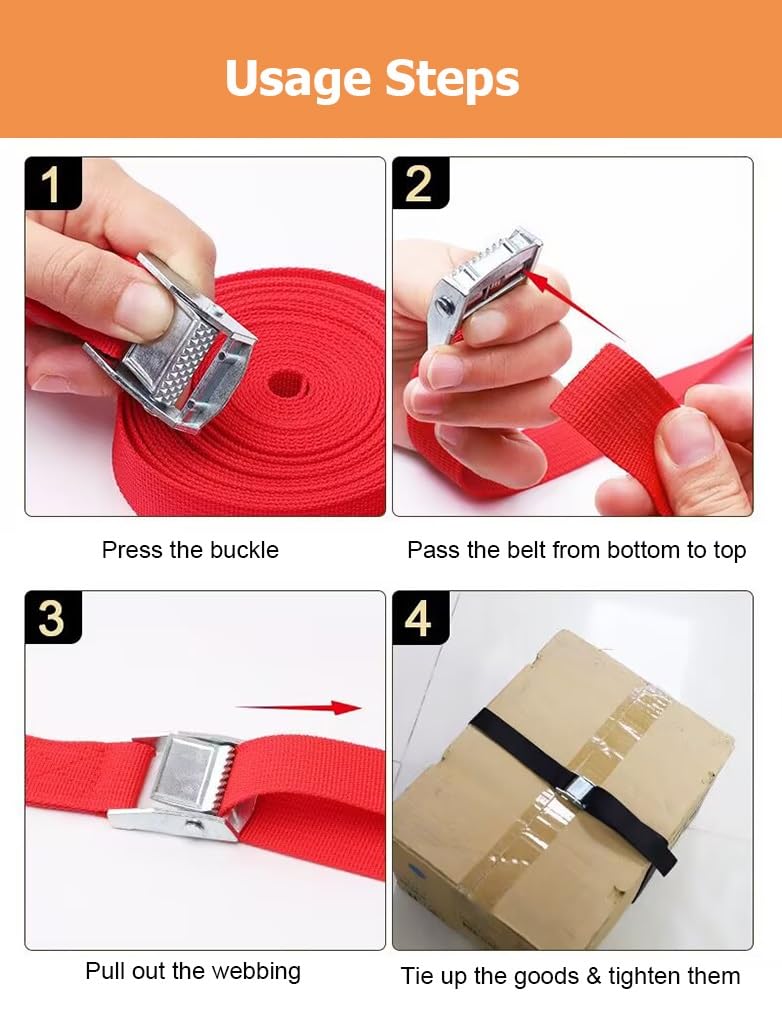 Usage Steps

1

Press the buckle

2

Pass the belt from bottom to top

3

Pull out the webbing

4

Tie up the goods & tighten them