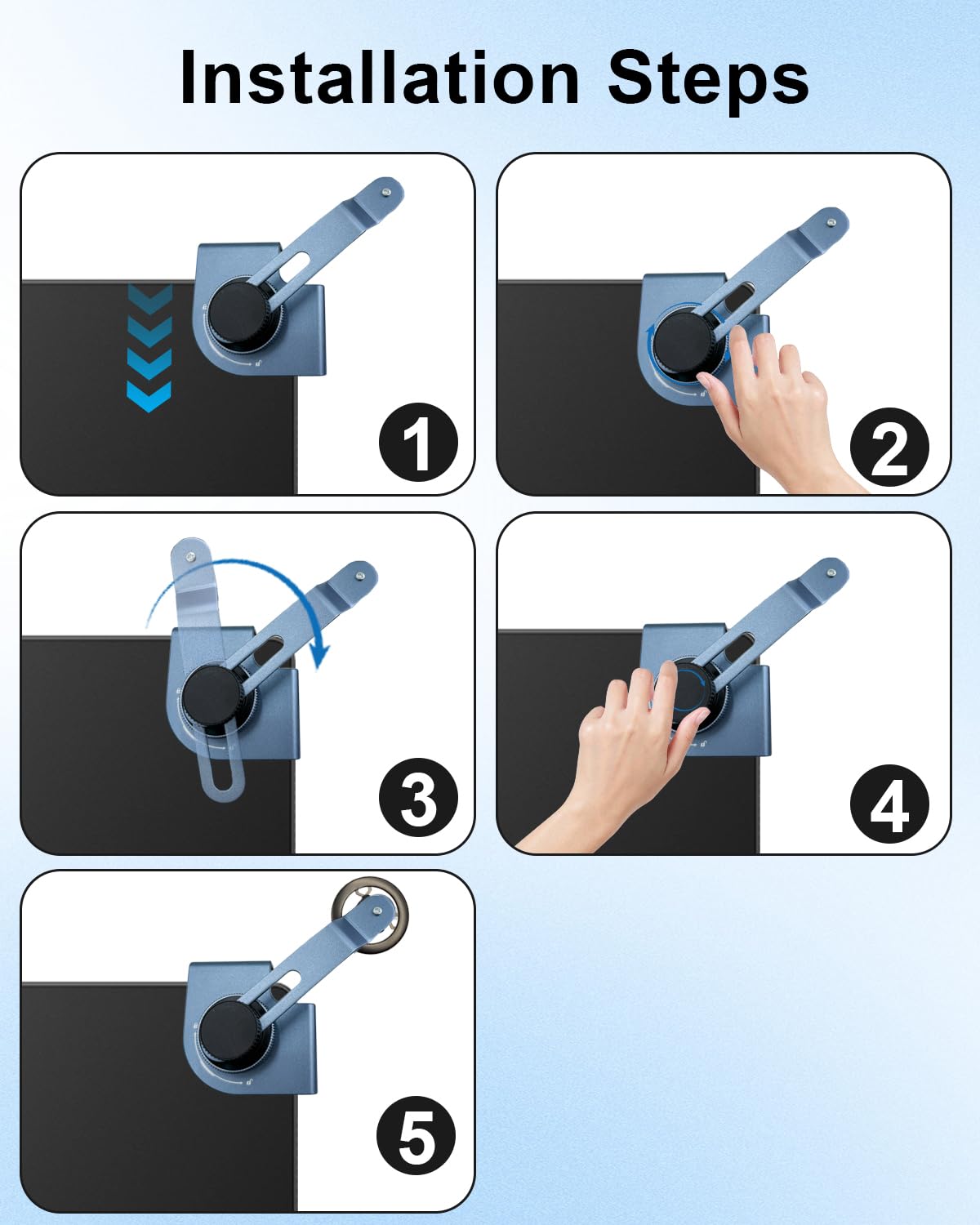 Installation Steps

1

2

3

4

5