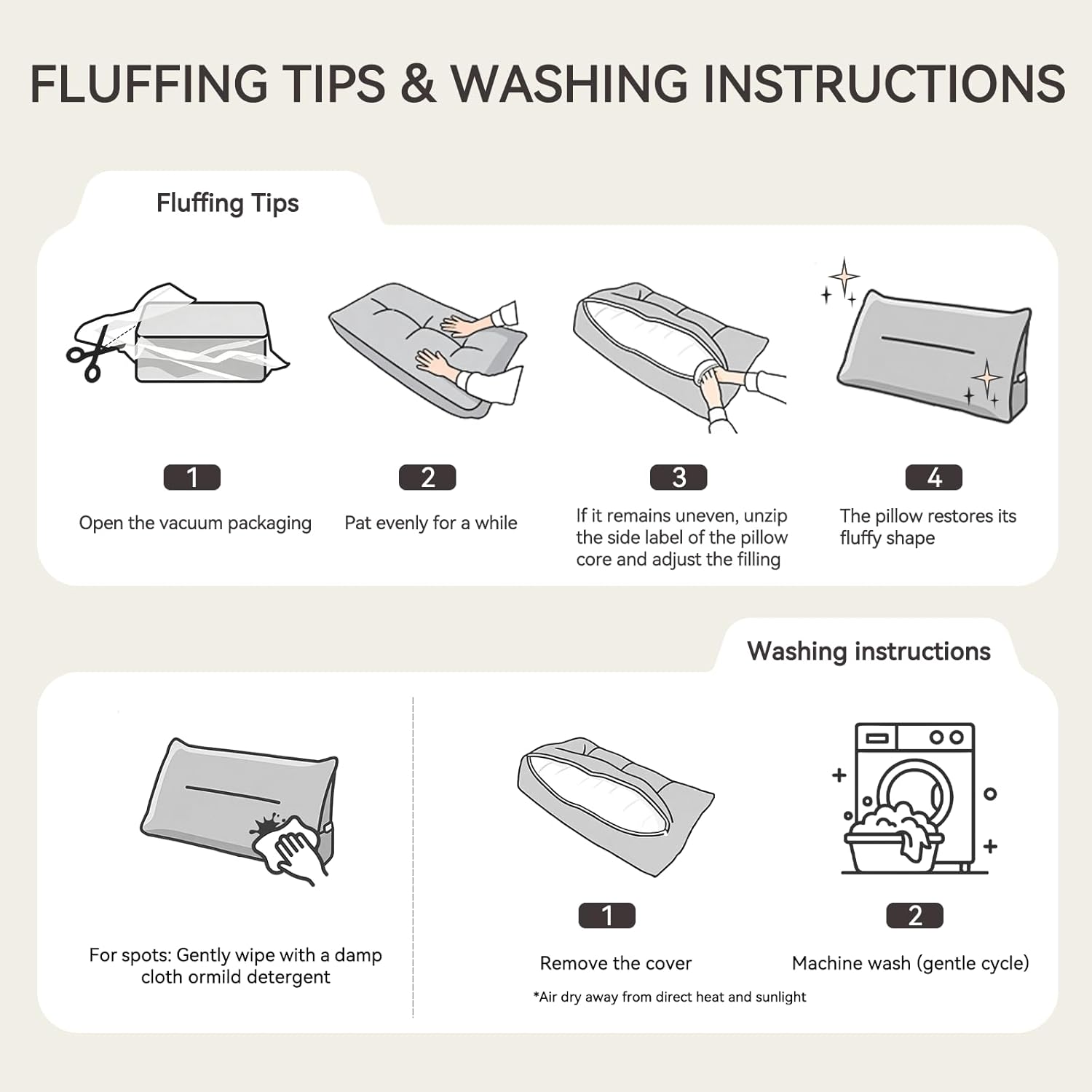 FLUFFING TIPS & WASHING INSTRUCTIONS

Fluffing Tips

1
Open the vacuum packaging

2
Pat evenly for a while

3
If it remains uneven, unzip the side label of the pillow core and adjust the filling

4
The pillow restores its fluffy shape

Washing instructions

For spots: Gently wipe with a damp cloth ormild detergent

1
Remove the cover

2
Machine wash (gentle cycle)

*Air dry away from direct heat and sunlight