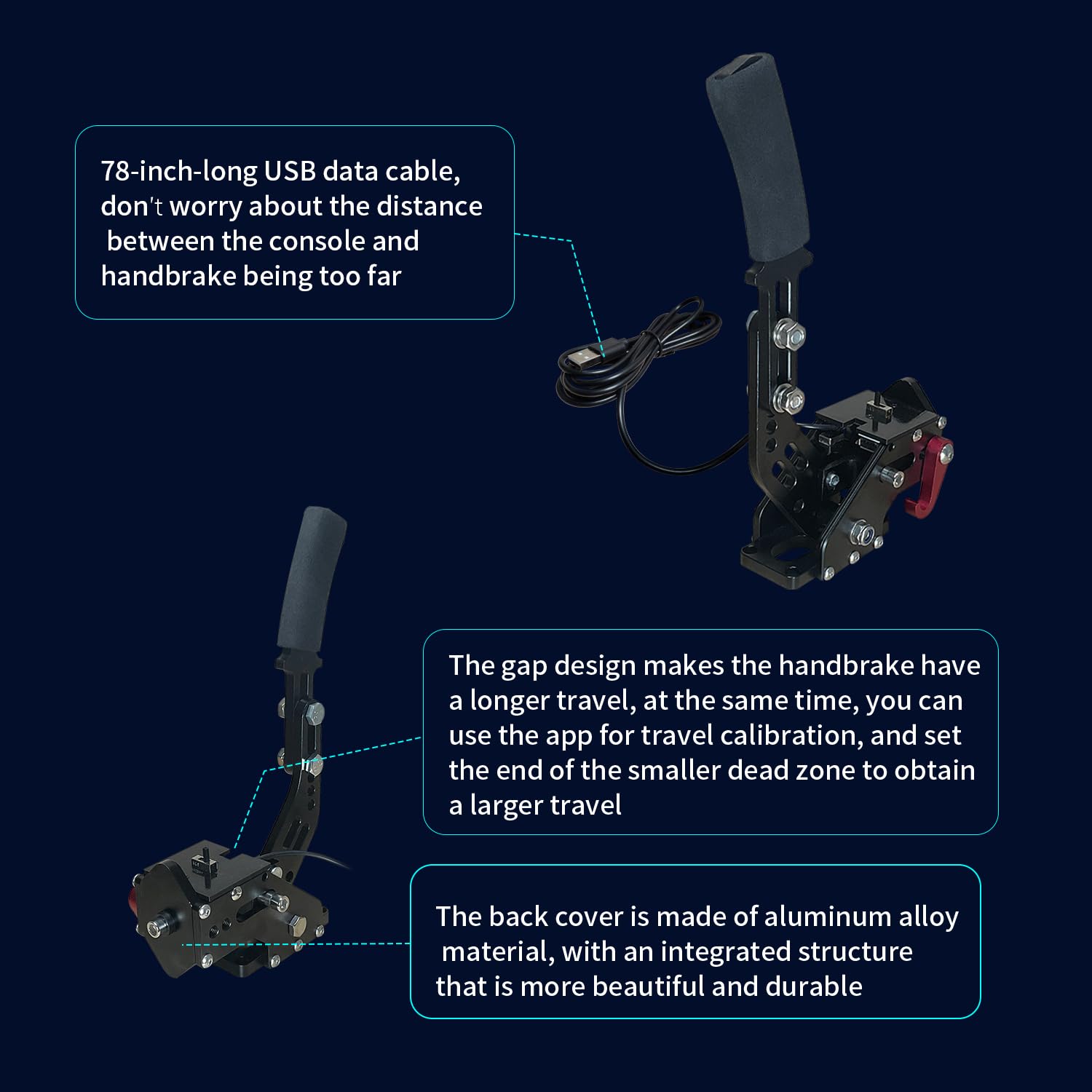 78-inch-long USB data cable, don't worry about the distance between the console and handbrake being too far

The gap design makes the handbrake have a longer travel, at the same time, you can use the app for travel calibration, and set the end of the smaller dead zone to obtain a larger travel

The back cover is made of aluminum alloy material, with an integrated structure that is more beautiful and durable