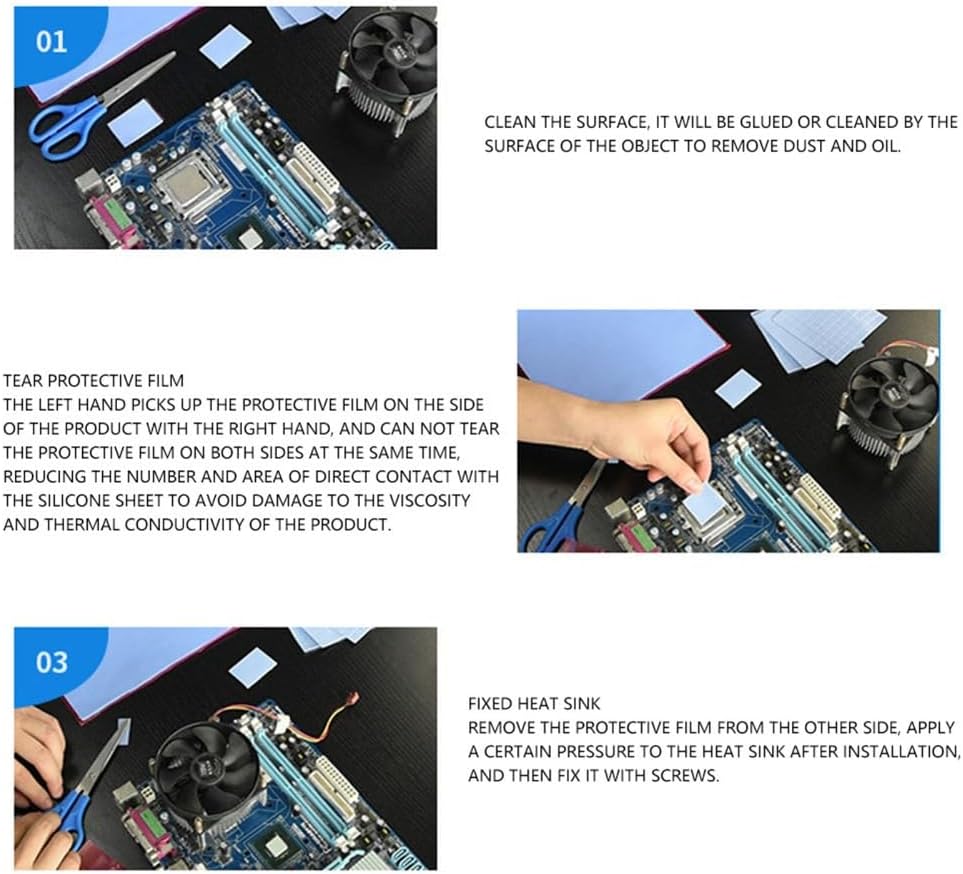 01

CLEAN THE SURFACE, IT WILL BE GLUED OR CLEANED BY THE SURFACE OF THE OBJECT TO REMOVE DUST AND OIL.

TEAR PROTECTIVE FILM
THE LEFT HAND PICKS UP THE PROTECTIVE FILM ON THE SIDE OF THE PRODUCT WITH THE RIGHT HAND, AND CAN NOT TEAR THE PROTECTIVE FILM ON BOTH SIDES AT THE SAME TIME, REDUCING THE NUMBER AND AREA OF DIRECT CONTACT WITH THE SILICONE SHEET TO AVOID DAMAGE TO THE VISCOSITY AND THERMAL CONDUCTIVITY OF THE PRODUCT.

03

FIXED HEAT SINK
REMOVE THE PROTECTIVE FILM FROM THE OTHER SIDE, APPLY A CERTAIN PRESSURE TO THE HEAT SINK AFTER INSTALLATION, AND THEN FIX IT WITH SCREWS.