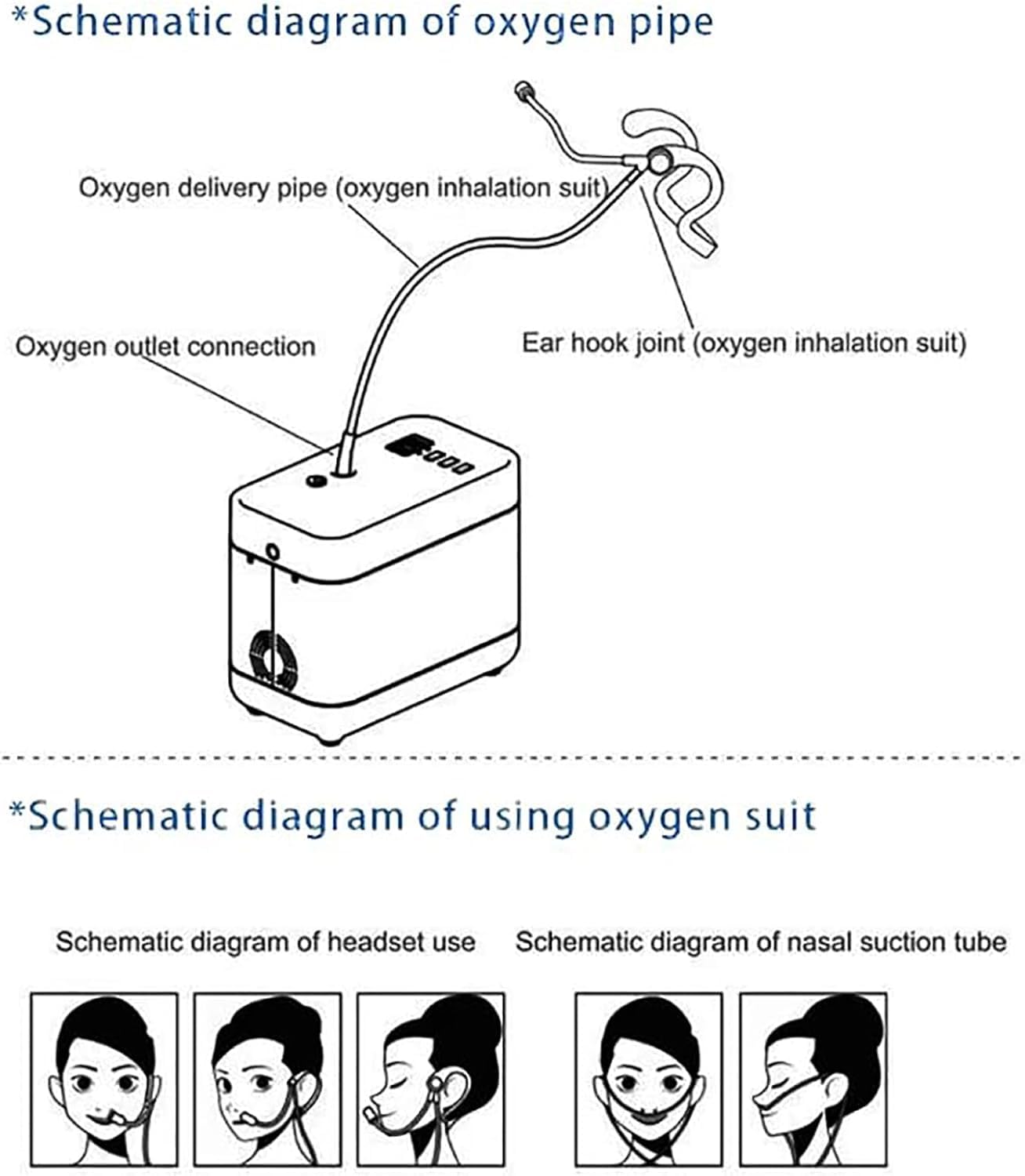 *Schematic diagram of oxygen pipe

Oxygen delivery pipe (oxygen inhalation suit)

Oxygen outlet connection

Ear hook joint (oxygen inhalation suit)

*Schematic diagram of using oxygen suit

Schematic diagram of headset use

Schematic diagram of nasal suction tube