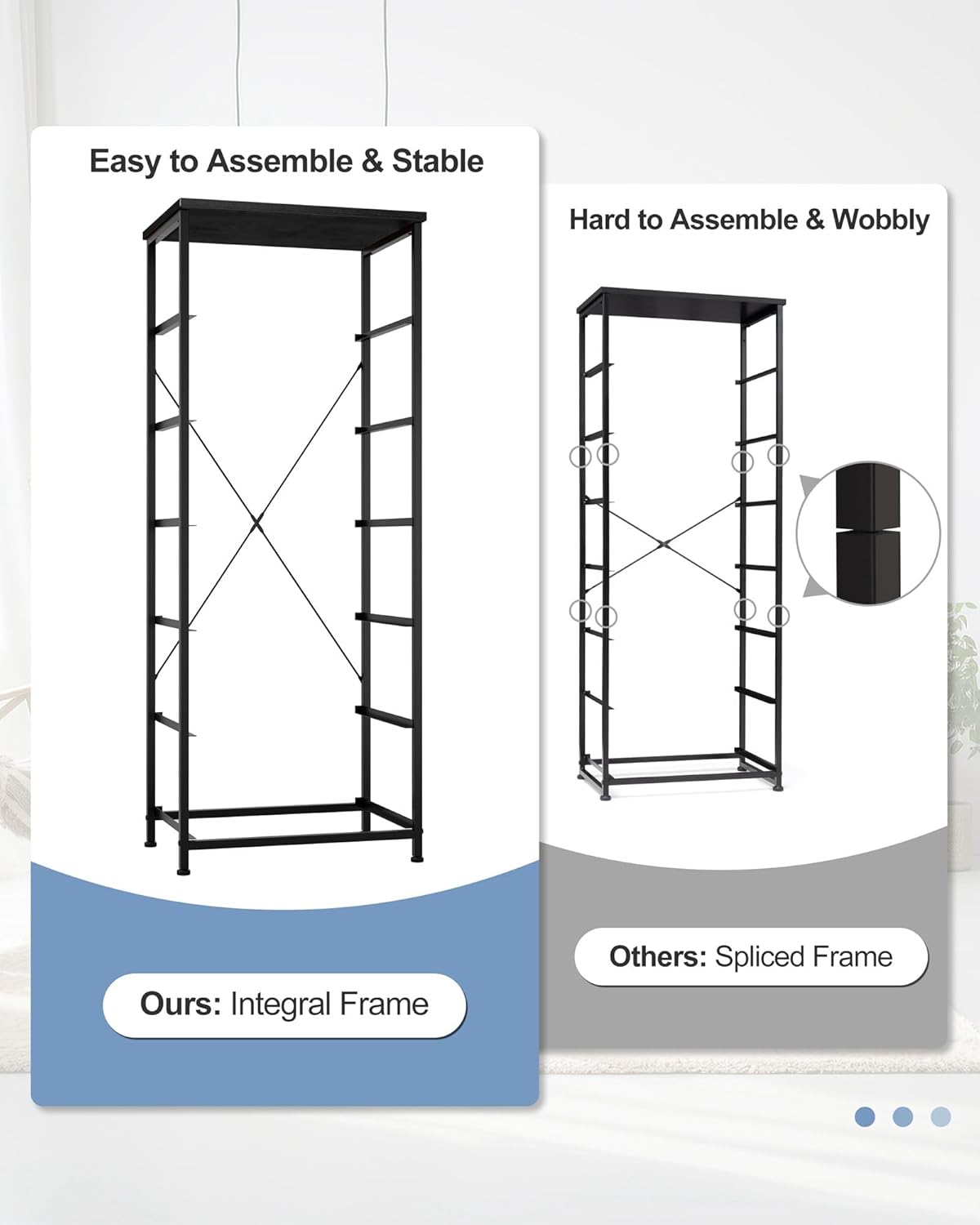 Easy to Assemble & Stable

Ours: Integral Frame

Hard to Assemble & Wobbly

Others: Spliced Frame