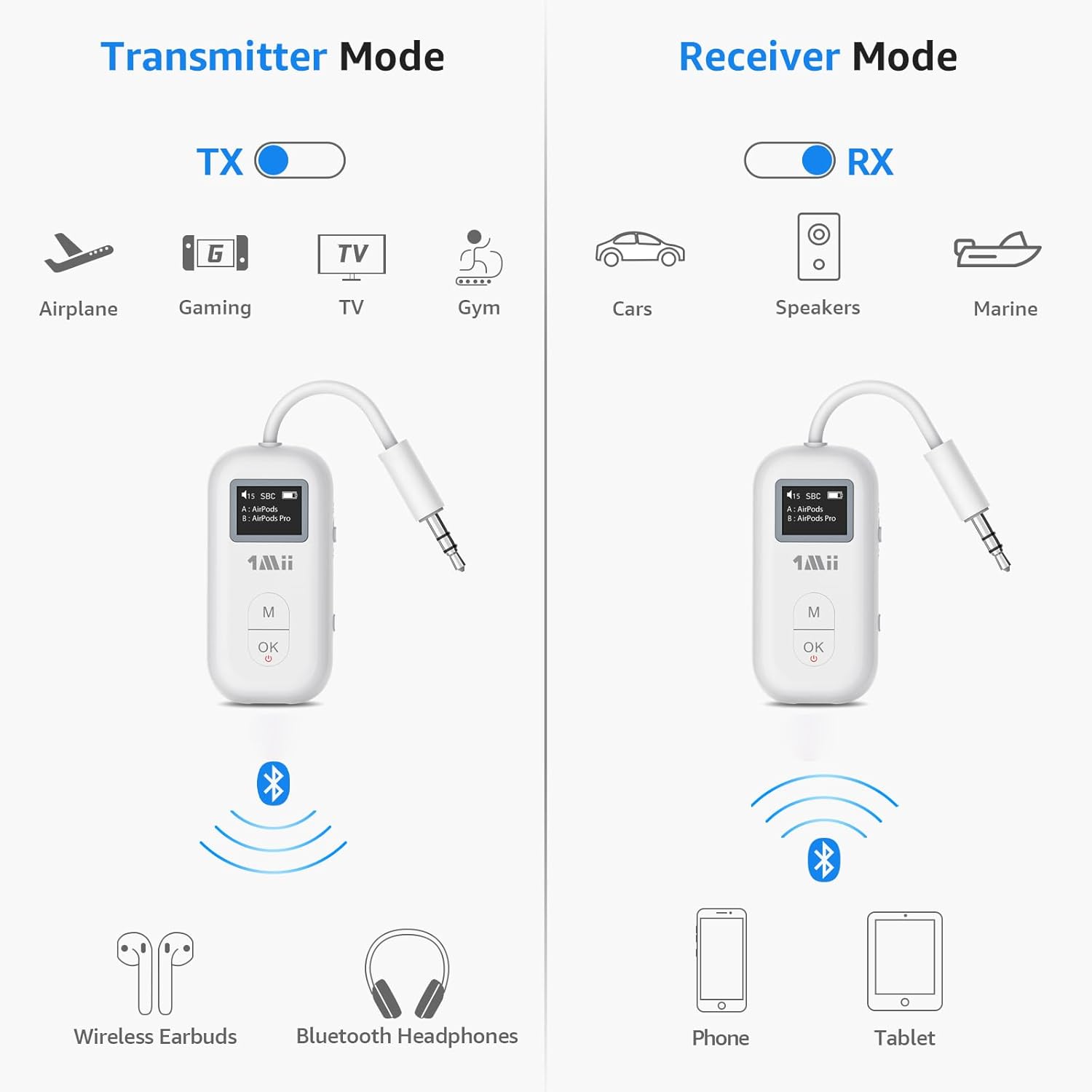 Transmitter Mode

TX

G

TV

Airplane

Gaming

TV

Gym

15 SBC
A : AirPods
B : AirPods Pro

1Mii

M

OK

Wireless Earbuds

Bluetooth Headphones

Receiver Mode

RX

Cars

Speakers

Marine

15 SBC
A : AirPods
B : AirPods Pro

1Mii

M

OK

Phone

Tablet