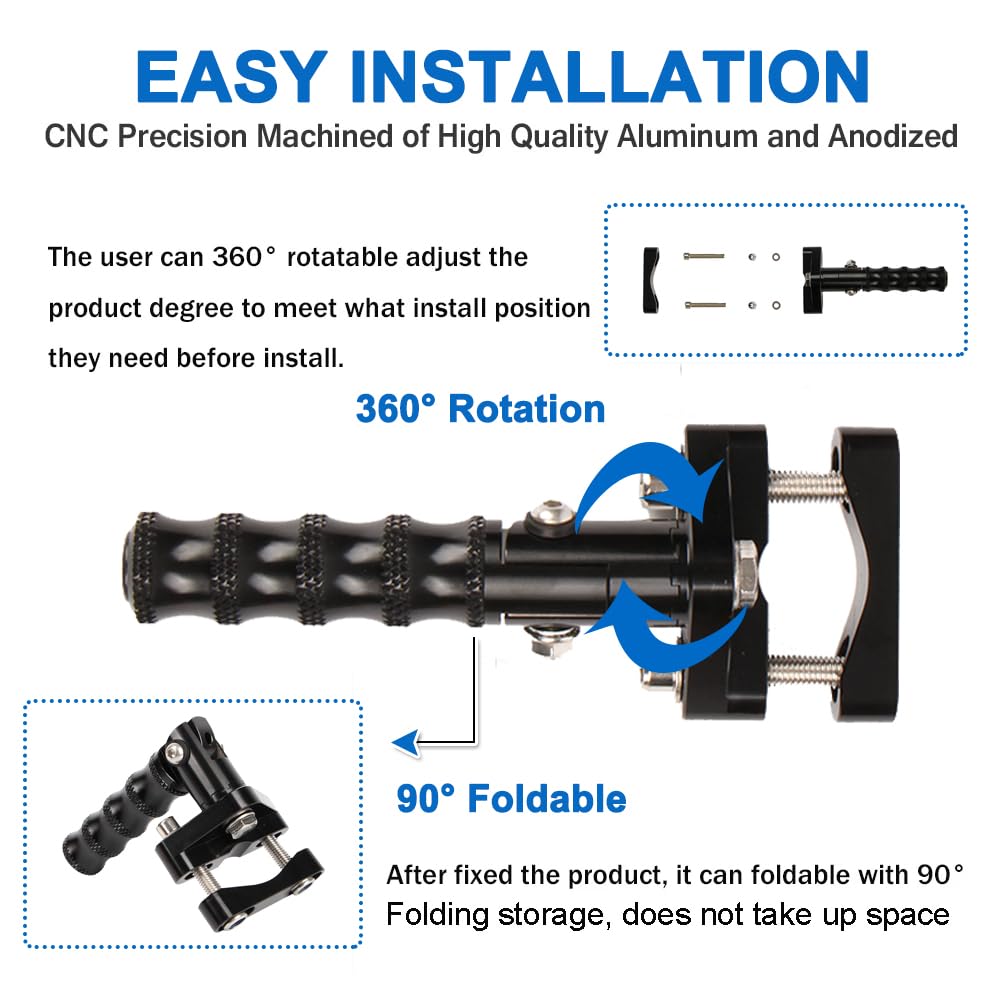 EASY INSTALLATION

CNC Precision Machined of High Quality Aluminum and Anodized

The user can 360° rotatable adjust the product degree to meet what install position they need before install.

360° Rotation

90° Foldable

After fixed the product, it can foldable with 90°
Folding storage, does not take up space