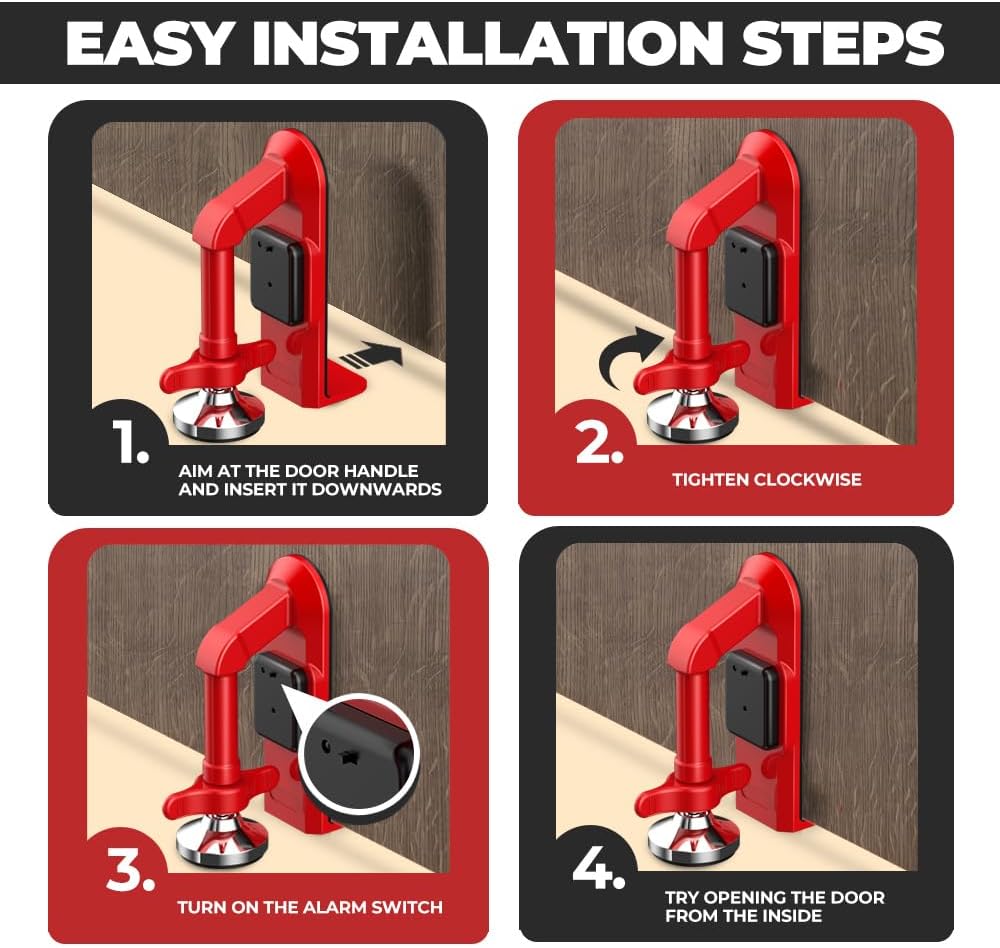 EASY INSTALLATION STEPS

1.
AIM AT THE DOOR HANDLE AND INSERT IT DOWNWARDS

2.
TIGHTEN CLOCKWISE

3.
TURN ON THE ALARM SWITCH

4.
TRY OPENING THE DOOR FROM THE INSIDE