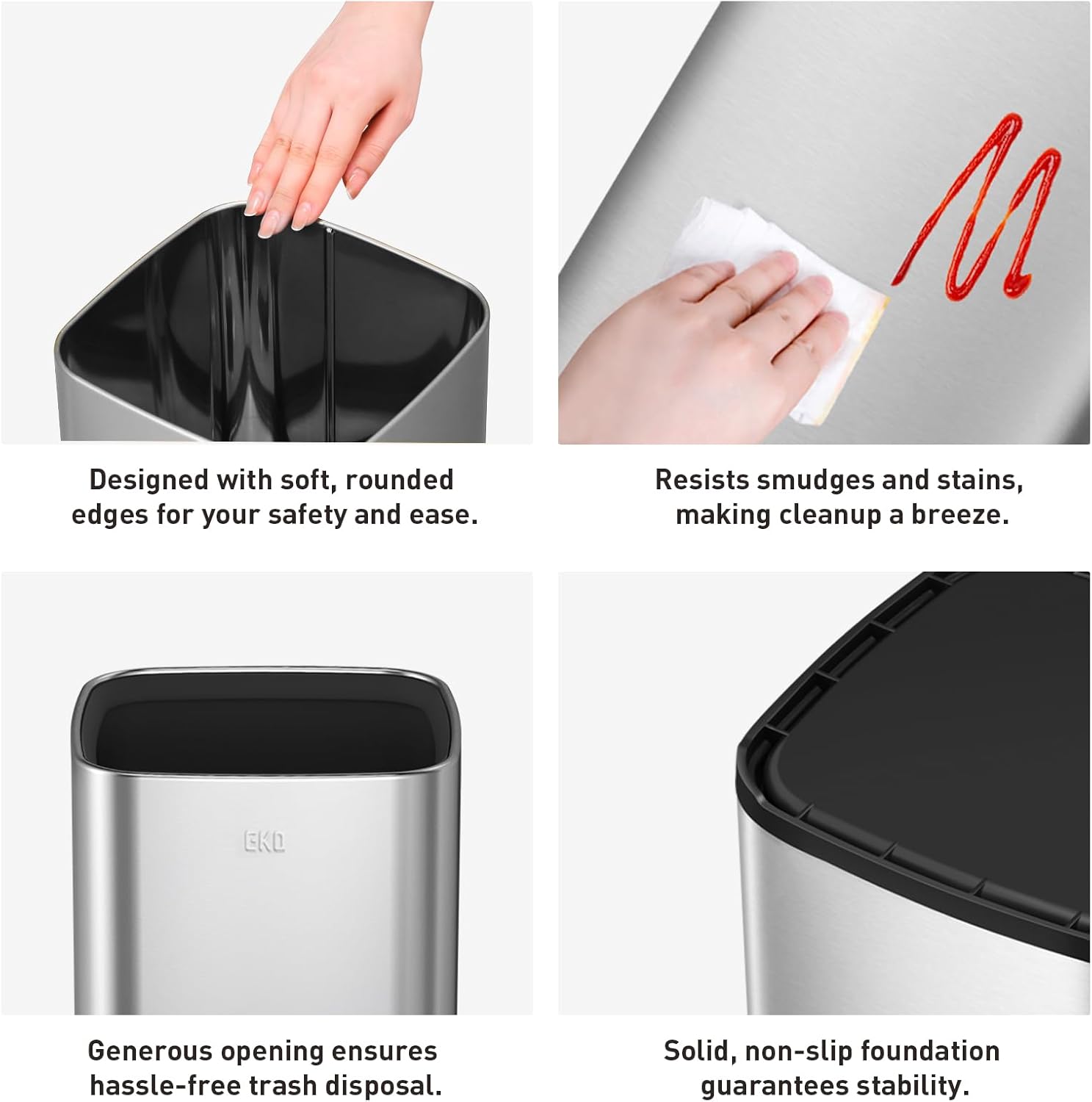 Designed with soft, rounded edges for your safety and ease.

Resists smudges and stains, making cleanup a breeze.

EKO

Generous opening ensures hassle-free trash disposal.

Solid, non-slip foundation guarantees stability.