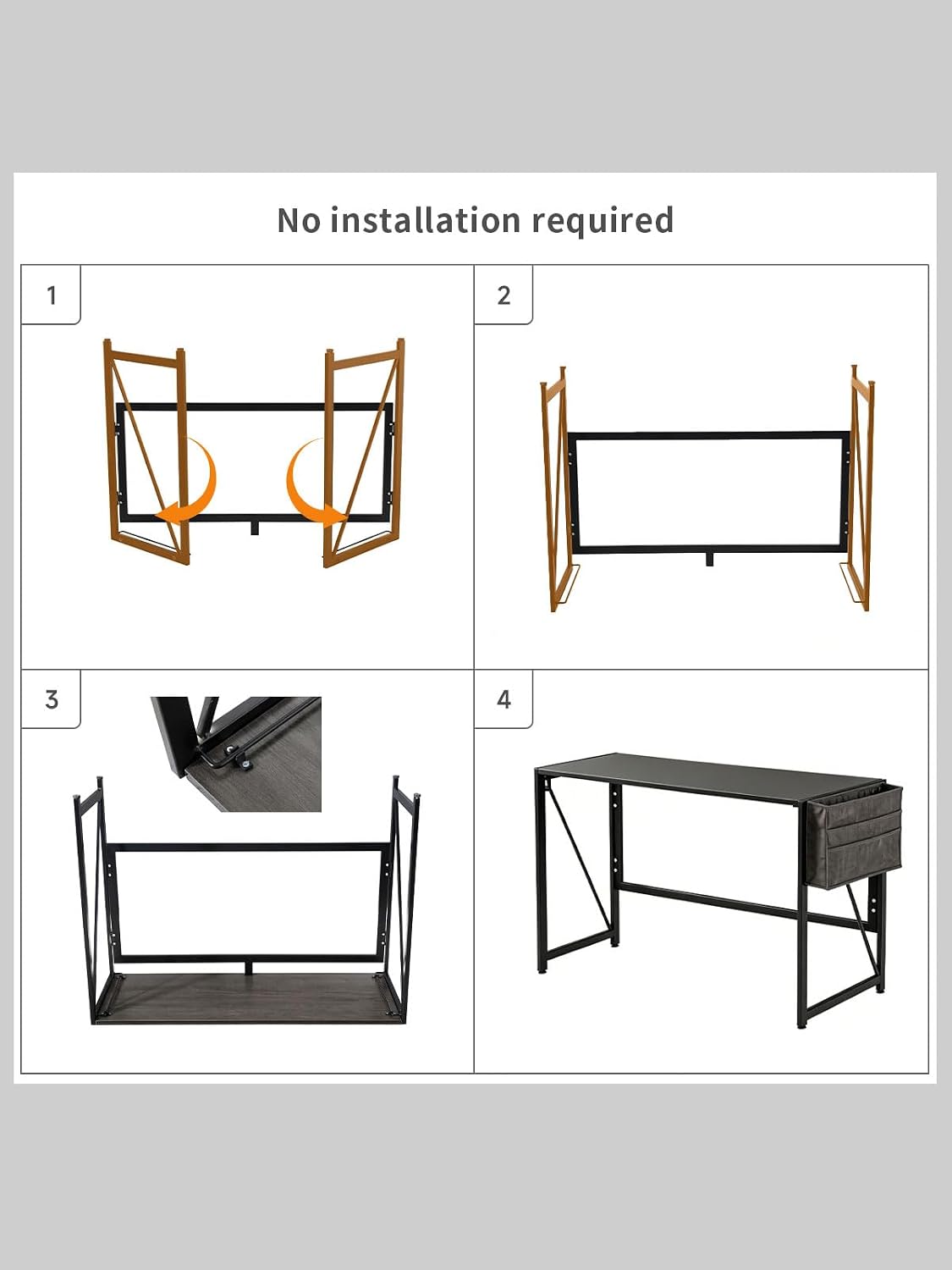 No installation required

1

2

3

4