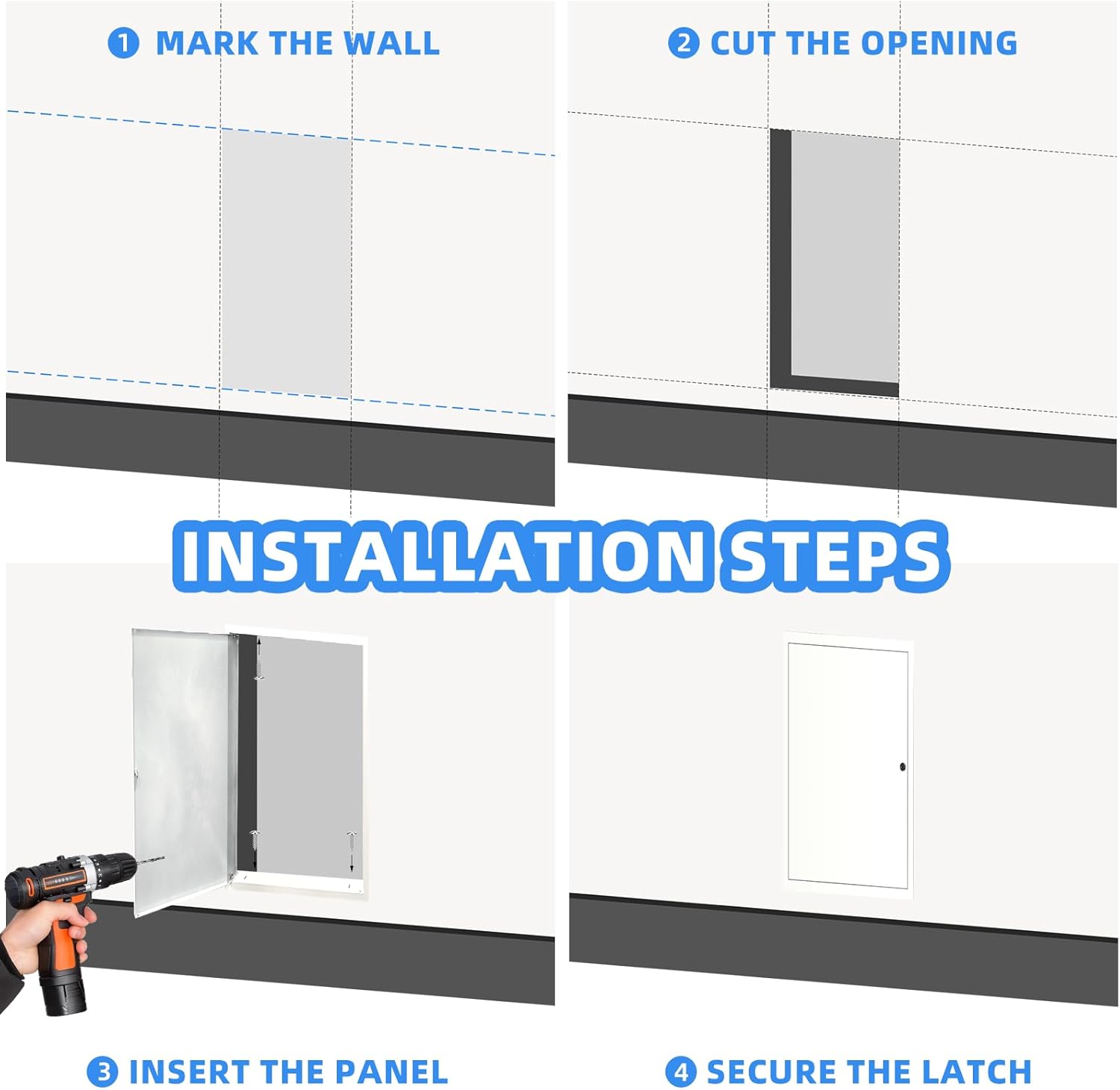 1 MARK THE WALL

2 CUT THE OPENING

INSTALLATION STEPS

3 INSERT THE PANEL

4 SECURE THE LATCH