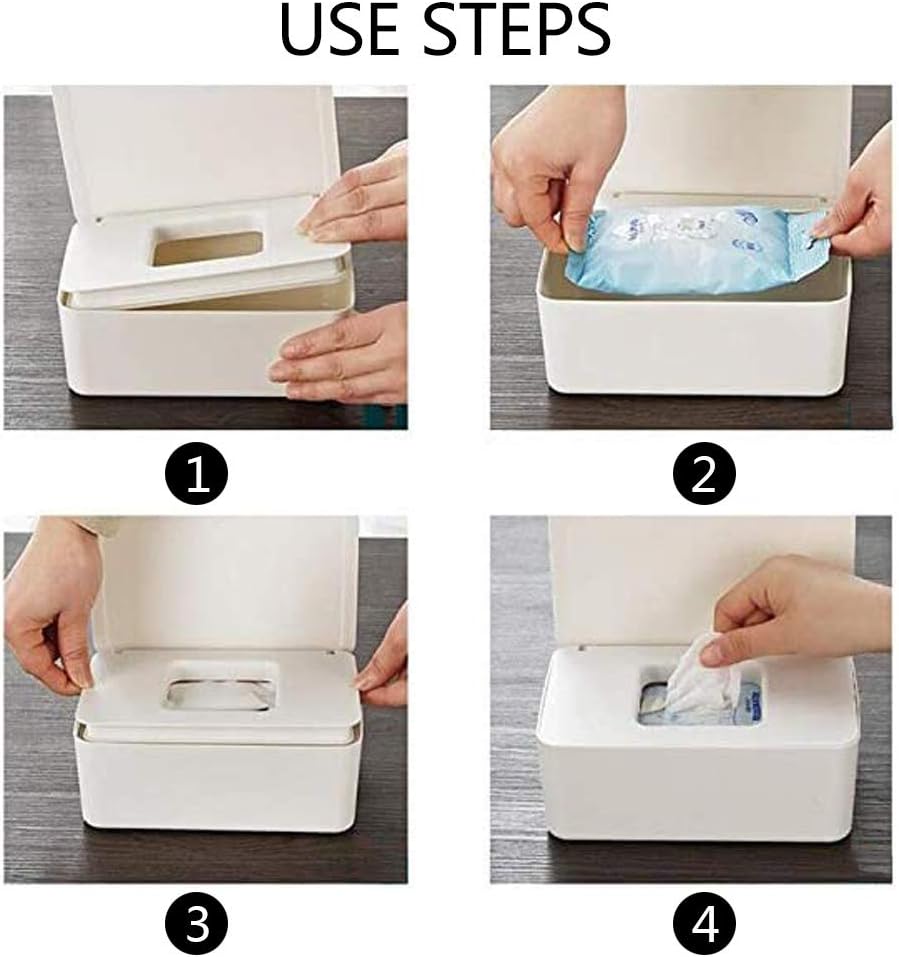 USE STEPS

1

2

3

4