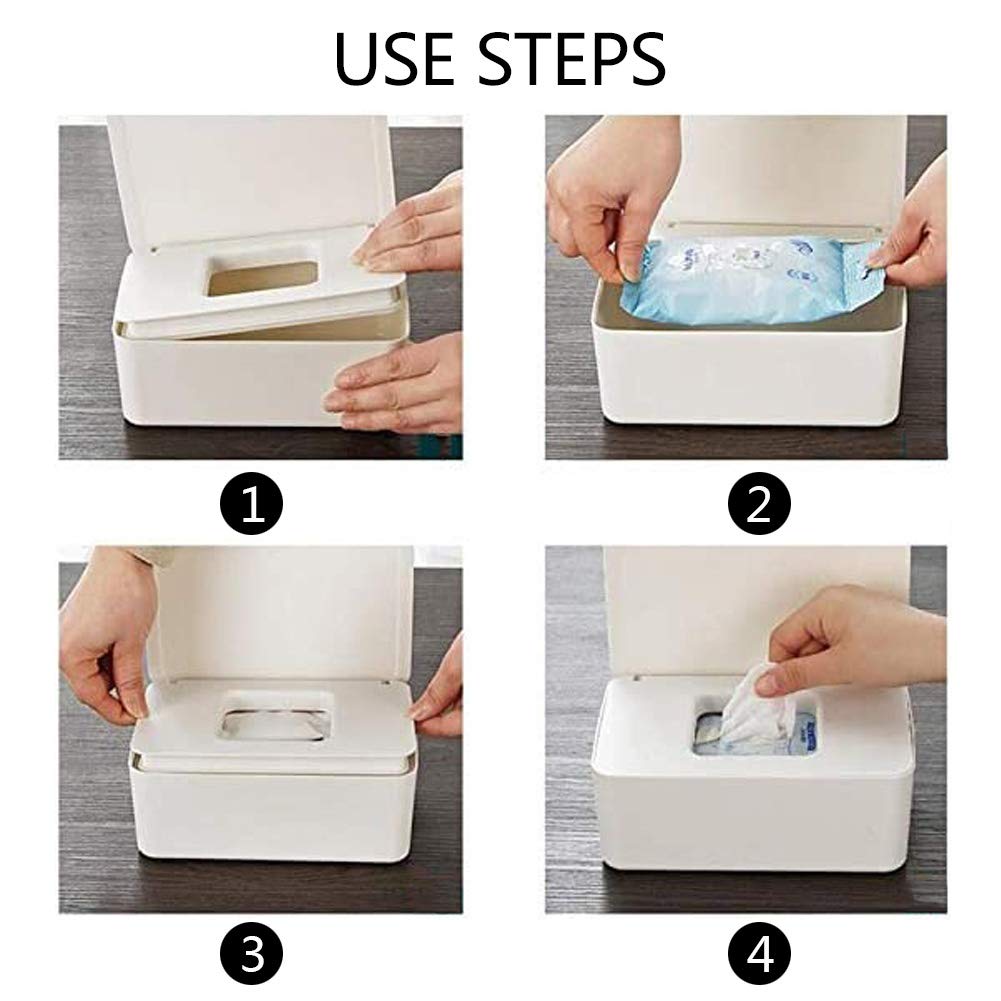 USE STEPS

1

2

3

4