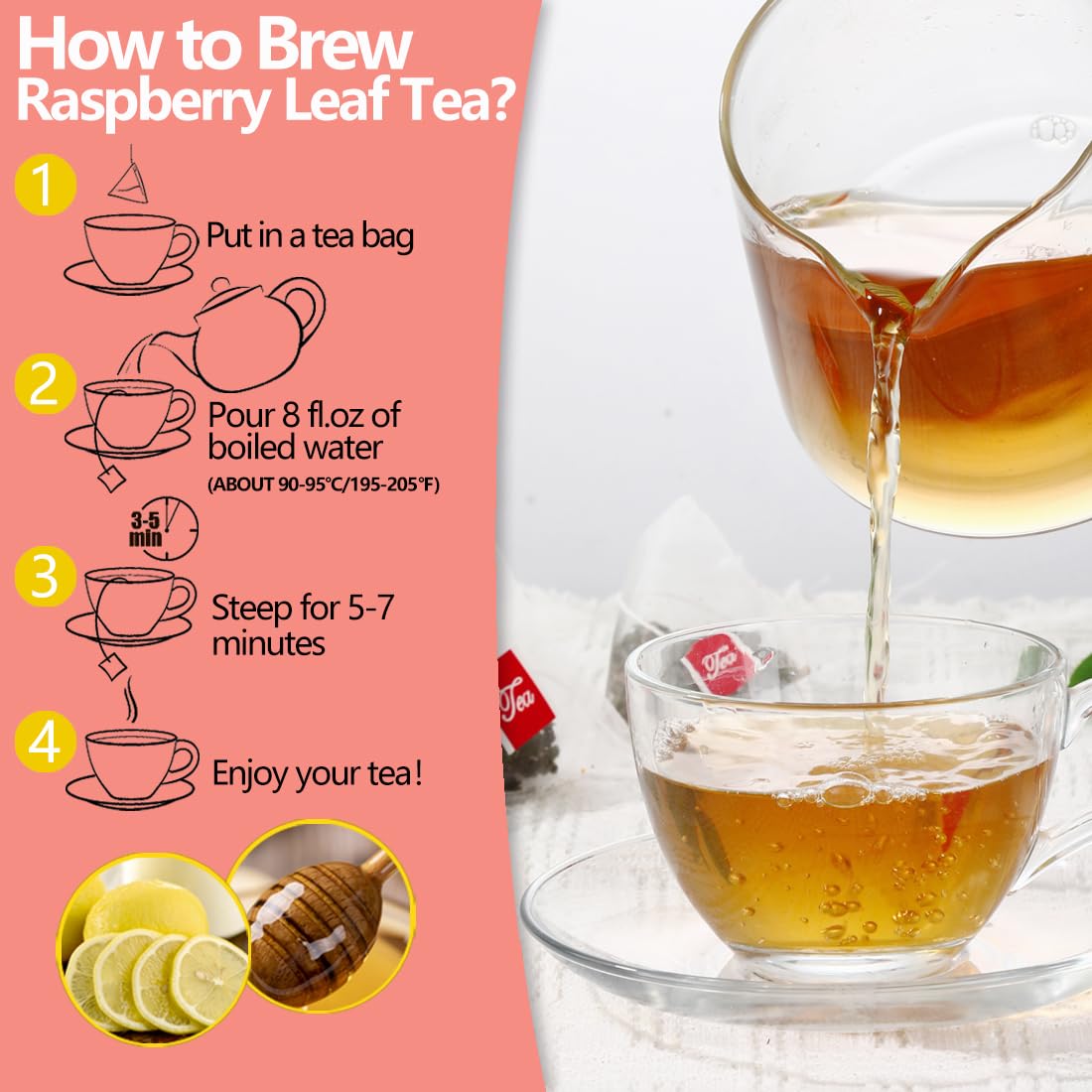 How to Brew
Raspberry Leaf Tea?

1
Put in a tea bag

2
Pour 8 fl.oz of boiled water
(ABOUT 90-95°C/195-205°F)

3-5 min

3
Steep for 5-7 minutes

4
Enjoy your tea!

Tea

Tea