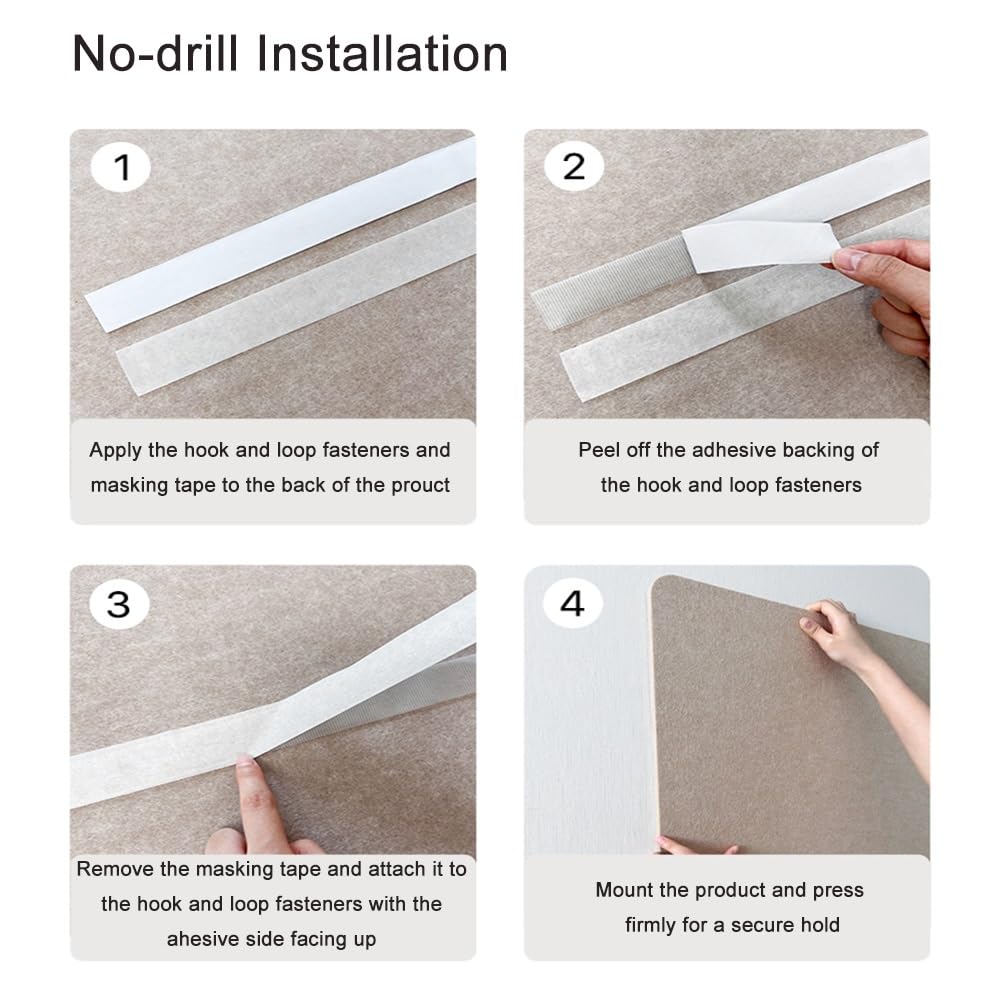 No-drill Installation

1

Apply the hook and loop fasteners and masking tape to the back of the prouct

2

Peel off the adhesive backing of the hook and loop fasteners

3

Remove the masking tape and attach it to the hook and loop fasteners with the ahesive side facing up

4

Mount the product and press firmly for a secure hold