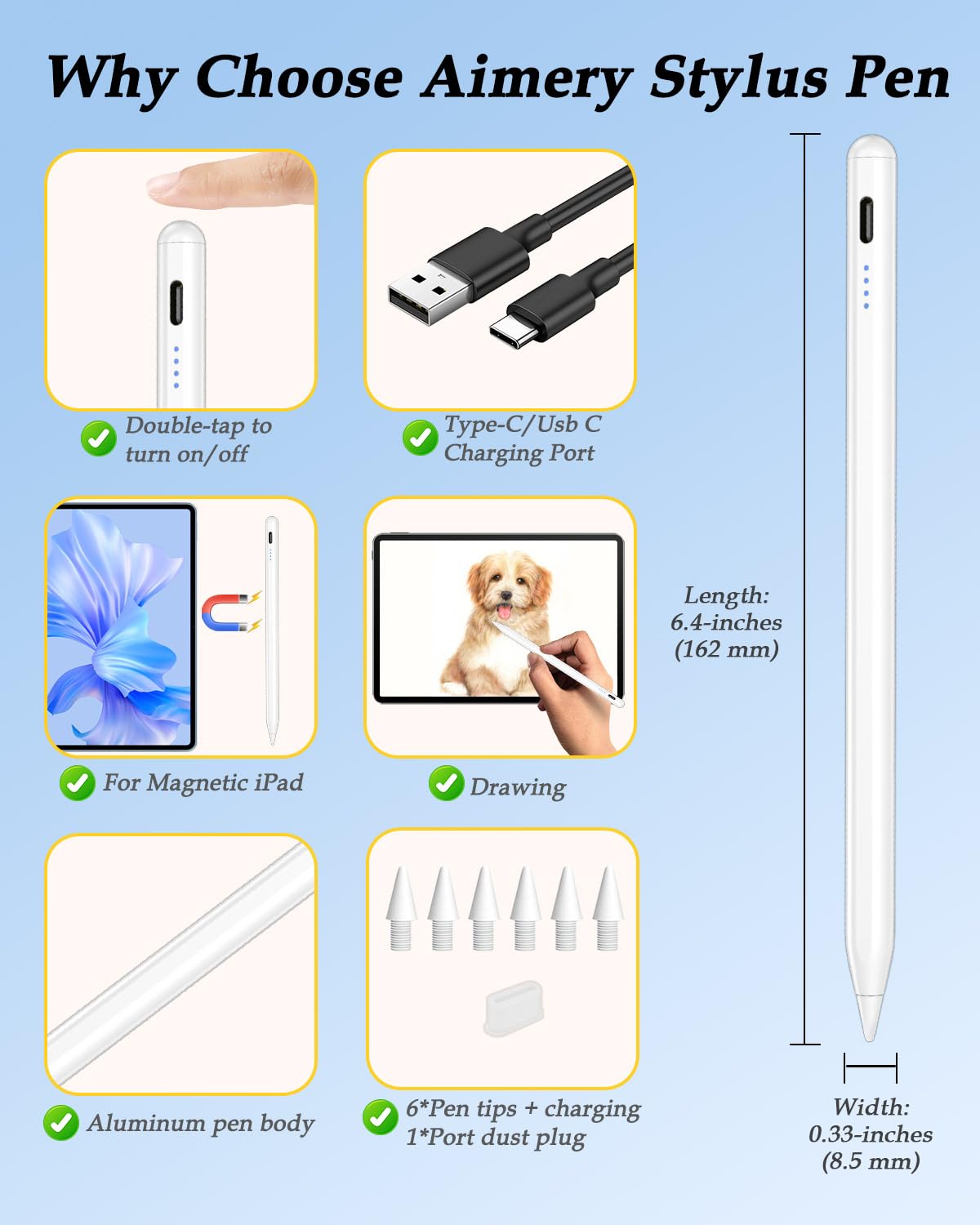 Why Choose Aimery Stylus Pen

Double-tap to turn on/off

Type-C/Usb C Charging Port

For Magnetic iPad

Drawing

Aluminum pen body

6*Pen tips + charging 1*Port dust plug

Length: 6.4-inches (162 mm)

Width: 0.33-inches (8.5 mm)