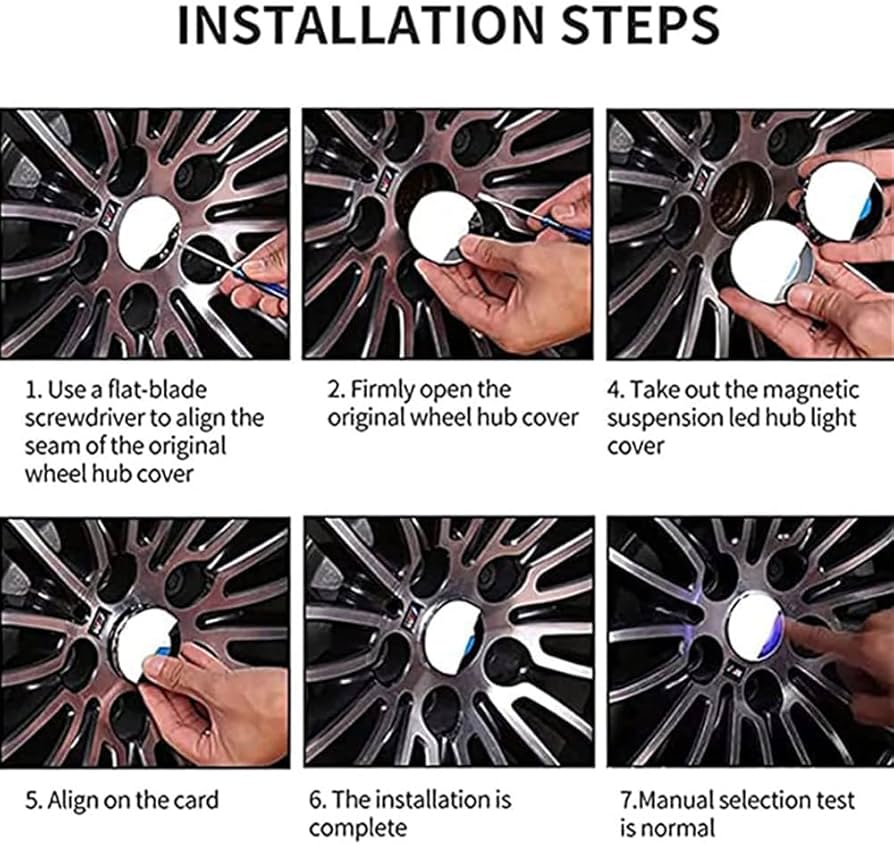 INSTALLATION STEPS

1. Use a flat-blade screwdriver to align the seam of the original wheel hub cover

2. Firmly open the original wheel hub cover

4. Take out the magnetic suspension led hub light cover

5. Align on the card

6. The installation is complete

7.Manual selection test is normal