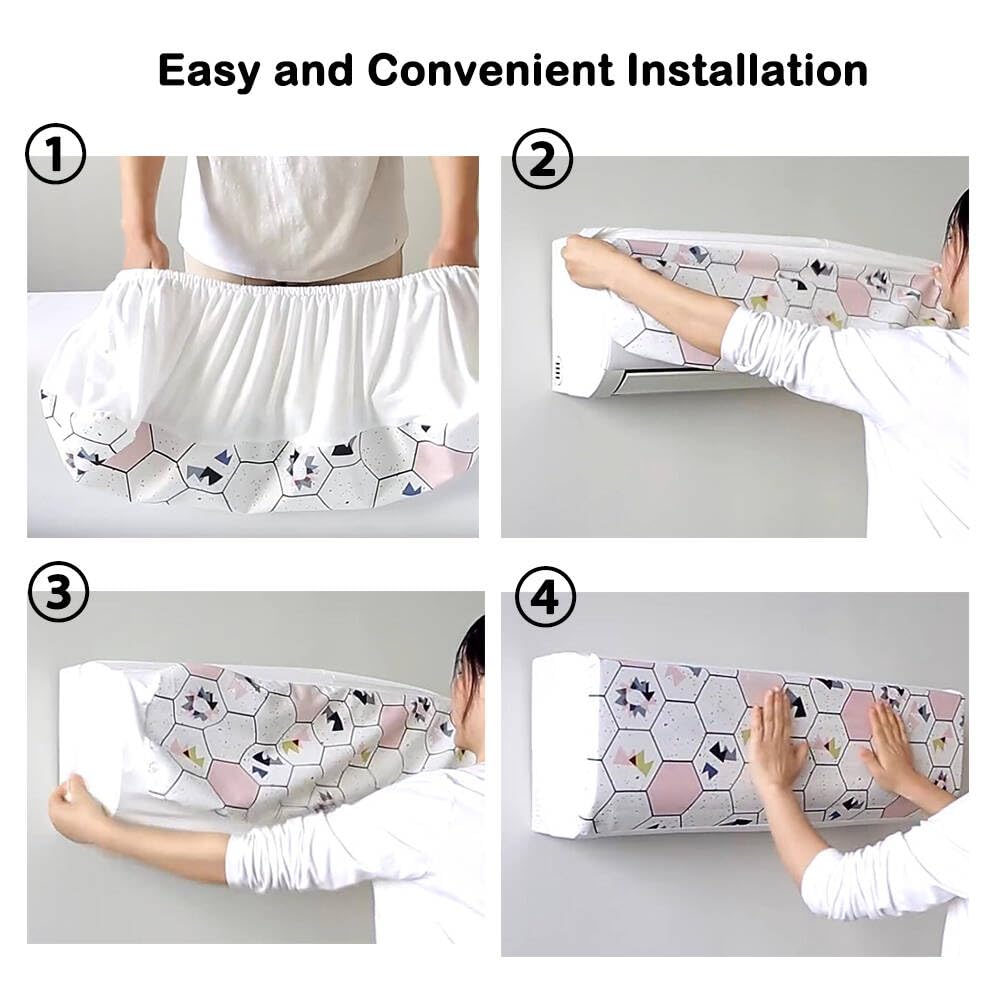 Easy and Convenient Installation

①

②

③

④