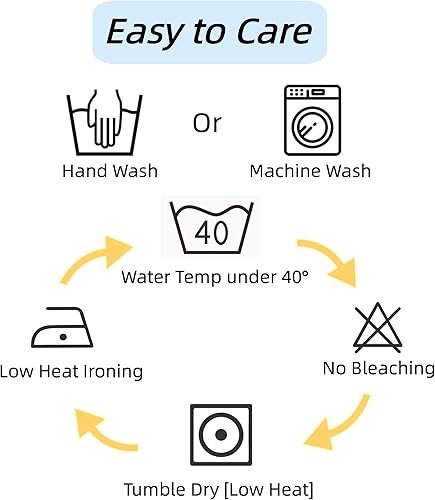 Easy to Care

Hand Wash

Or

Machine Wash

40

Water Temp under 40°

No Bleaching

Tumble Dry [Low Heat]

Low Heat Ironing