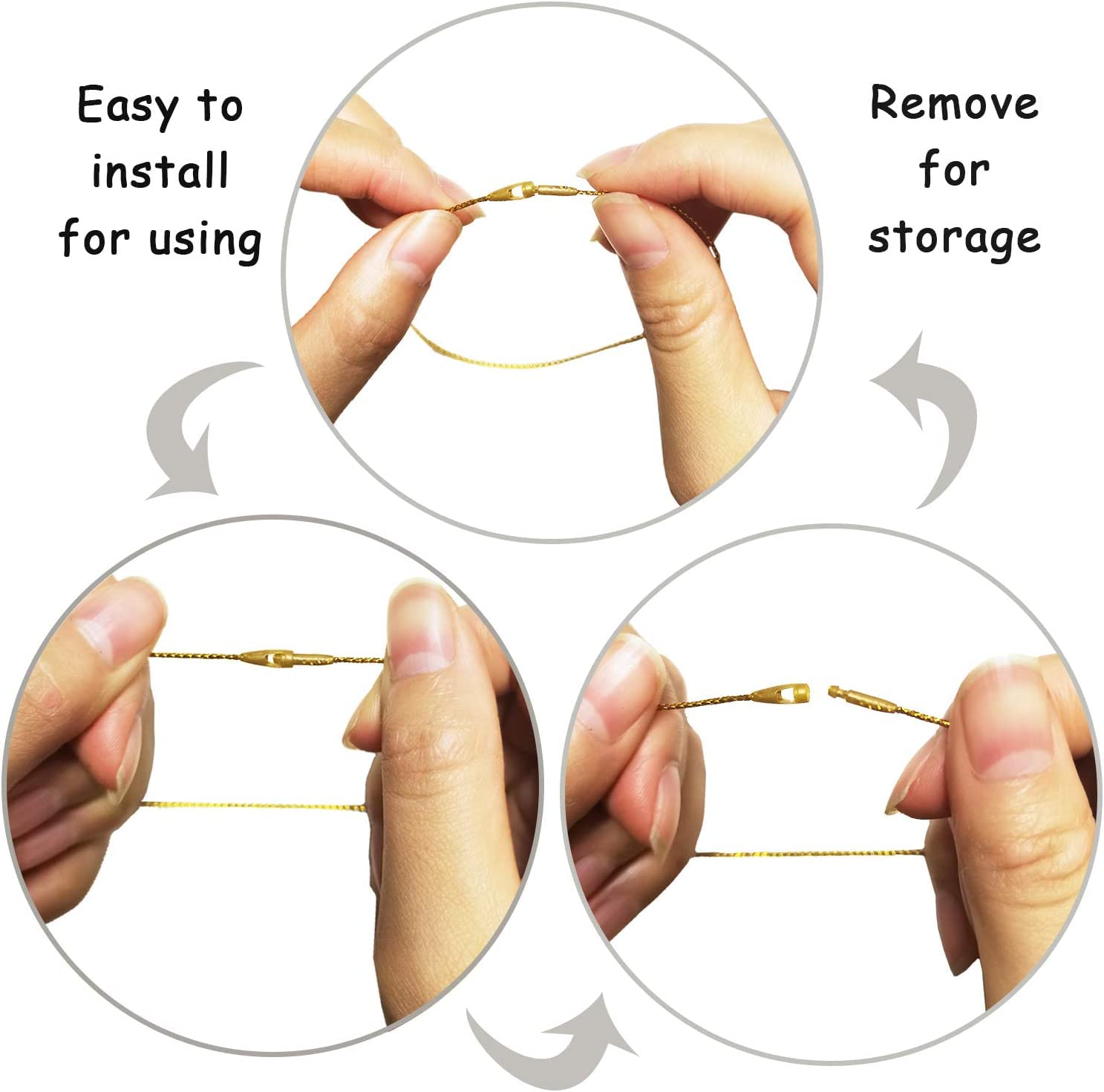 Easy to install for using

Remove for storage