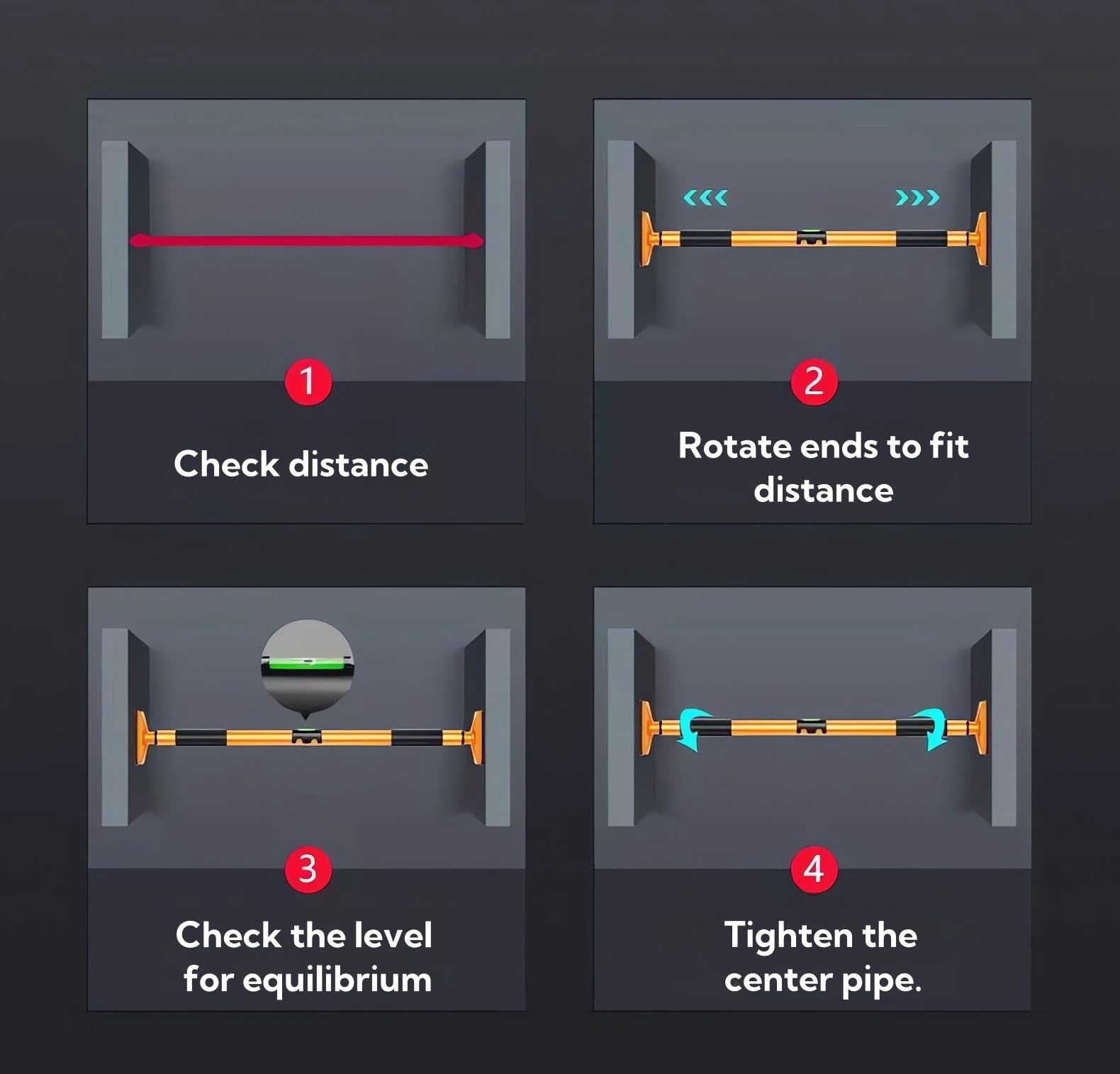 1

Check distance

2

Rotate ends to fit distance

3

Check the level for equilibrium

4

Tighten the center pipe.