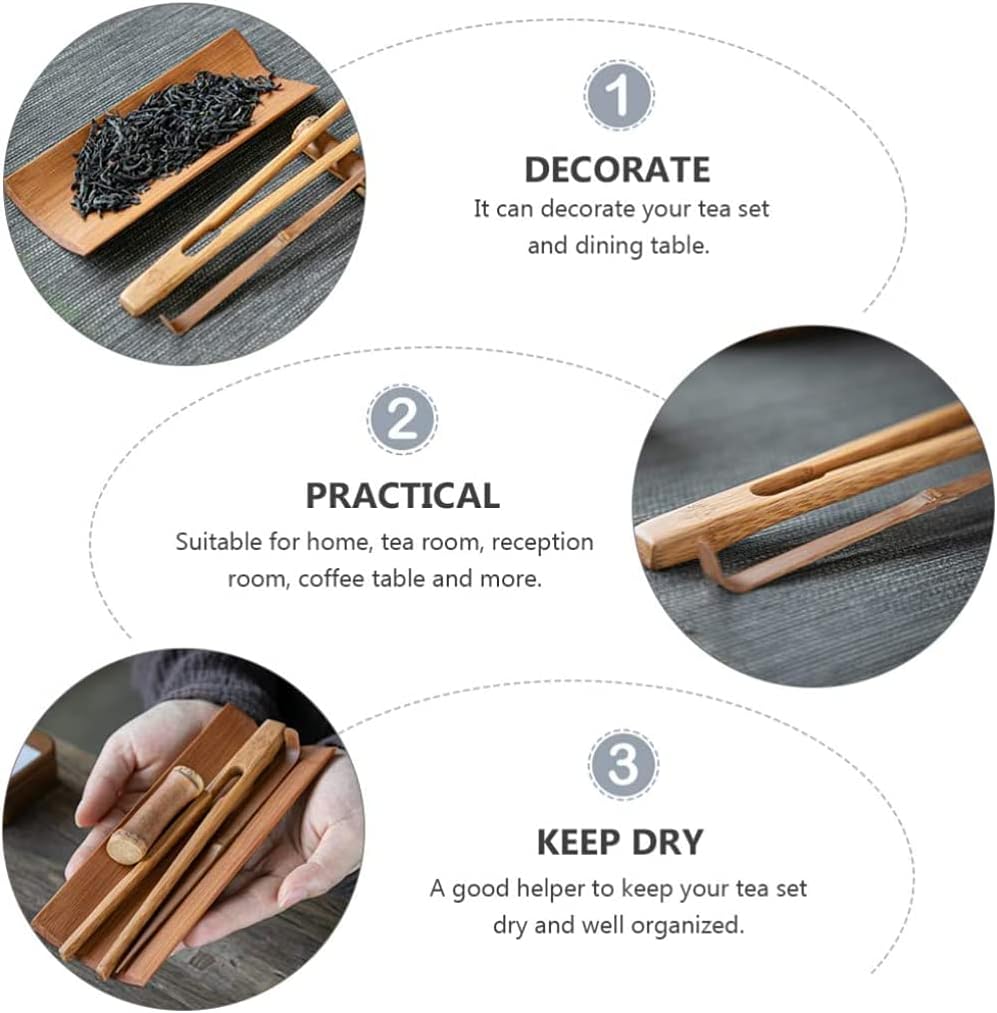 1

DECORATE

It can decorate your tea set and dining table.

2

PRACTICAL

Suitable for home, tea room, reception room, coffee table and more.

3

KEEP DRY

A good helper to keep your tea set dry and well organized.