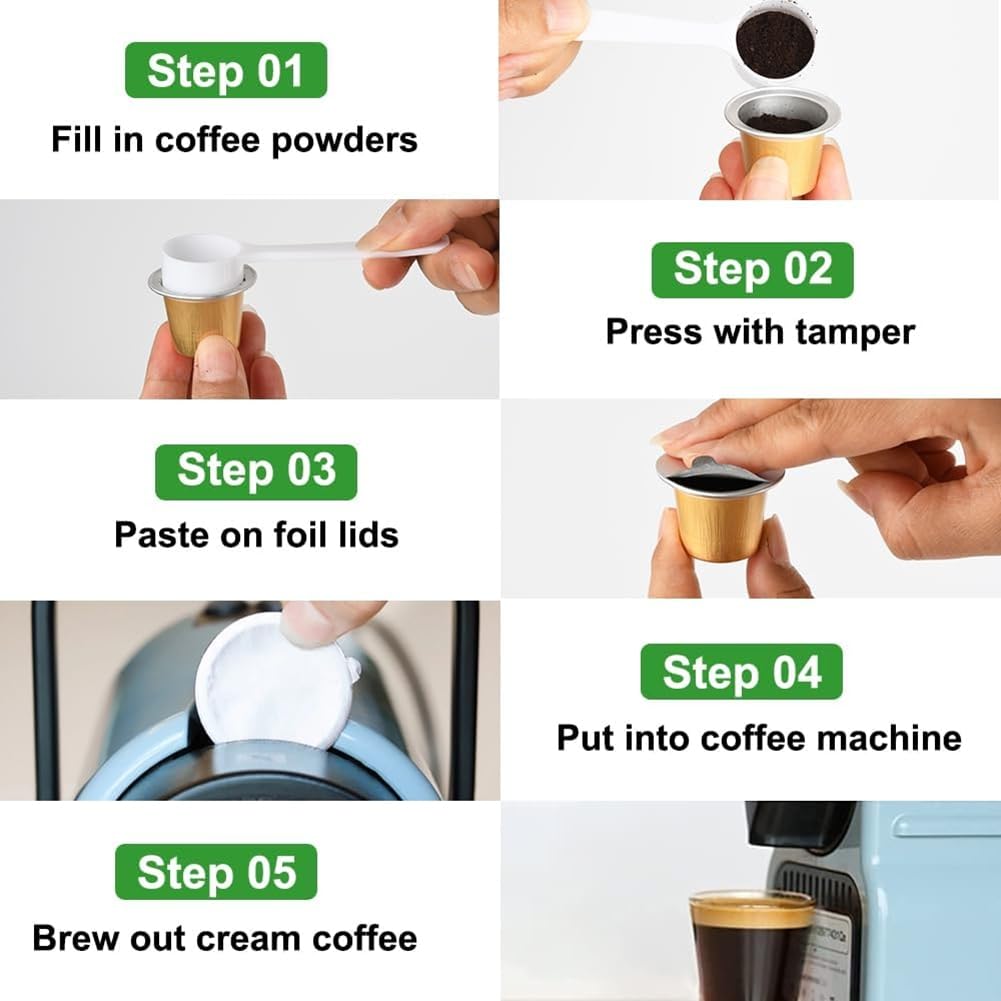 Step 01
Fill in coffee powders

Step 02
Press with tamper

Step 03
Paste on foil lids

Step 04
Put into coffee machine

Step 05
Brew out cream coffee