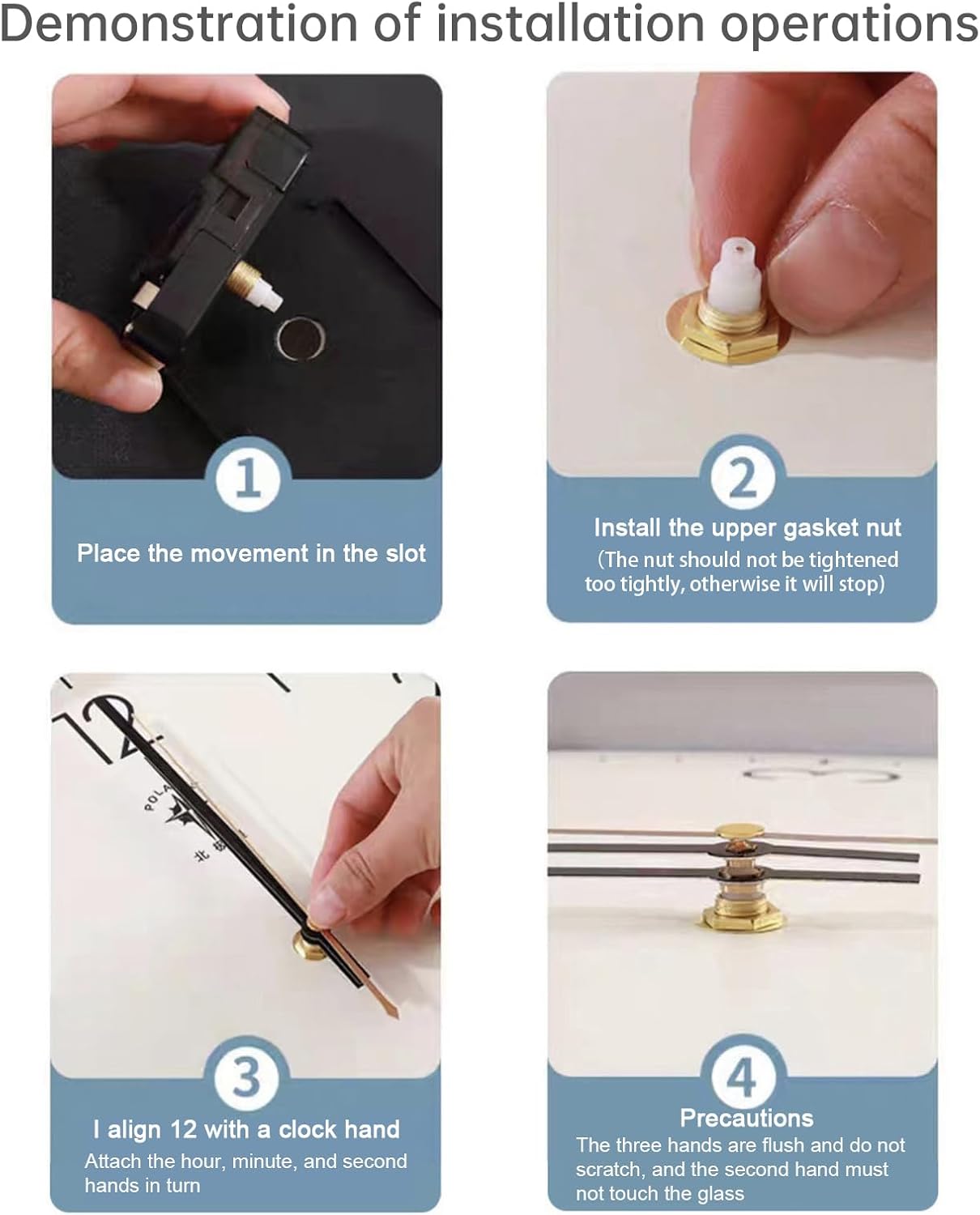 Demonstration of installation operations

1
Place the movement in the slot

2
Install the upper gasket nut
(The nut should not be tightened too tightly, otherwise it will stop)

12
POLA
北

3
I align 12 with a clock hand
Attach the hour, minute, and second hands in turn

4
Precautions
The three hands are flush and do not scratch, and the second hand must not touch the glass