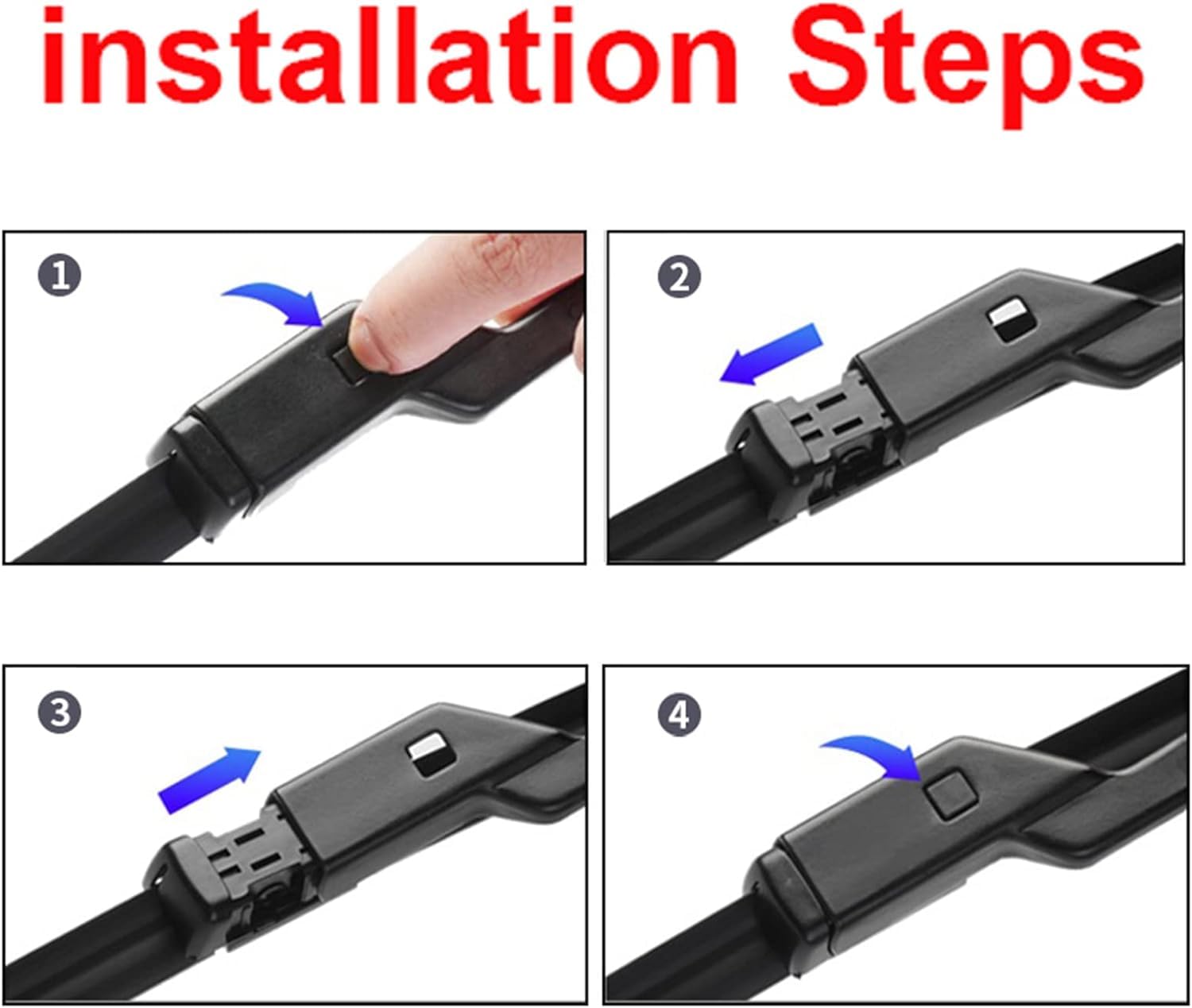 installation Steps

1

2

3

4