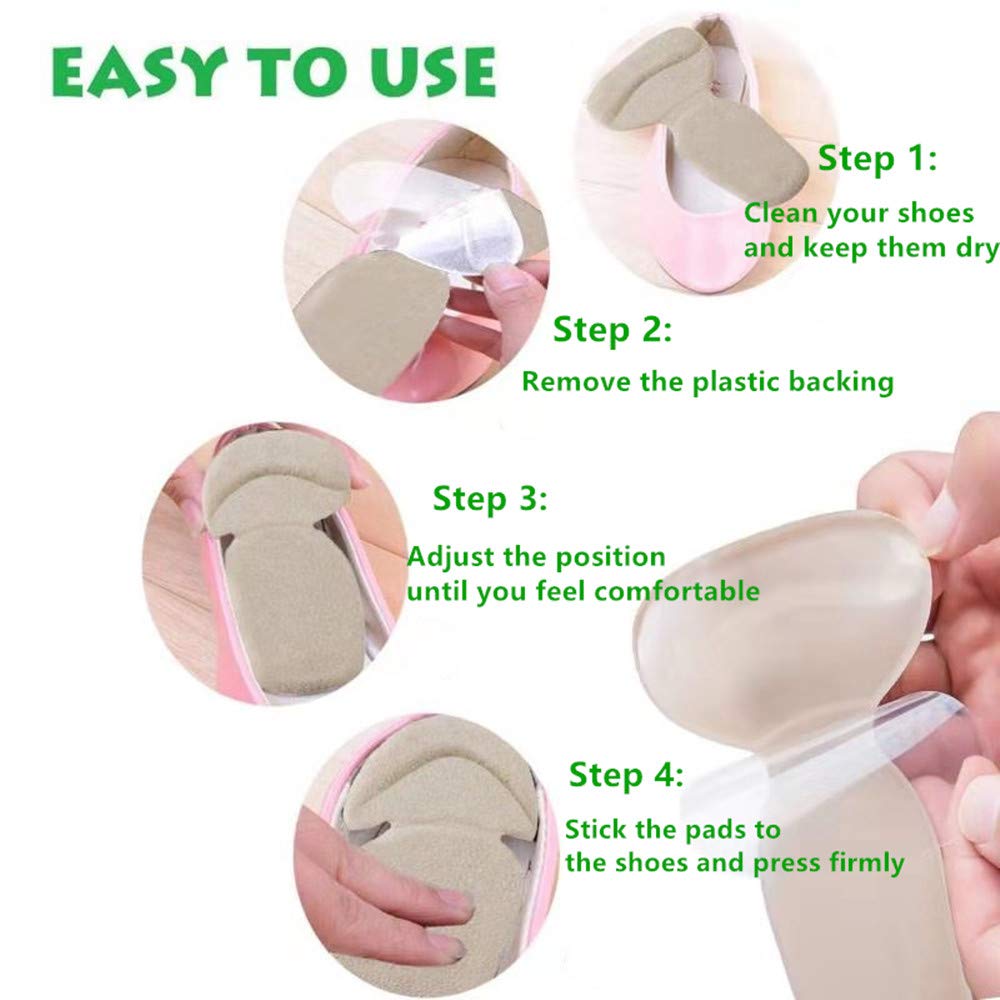 EASY TO USE

Step 1:
Clean your shoes and keep them dry

Step 2:
Remove the plastic backing

Step 3:
Adjust the position until you feel comfortable

Step 4:
Stick the pads to the shoes and press firmly