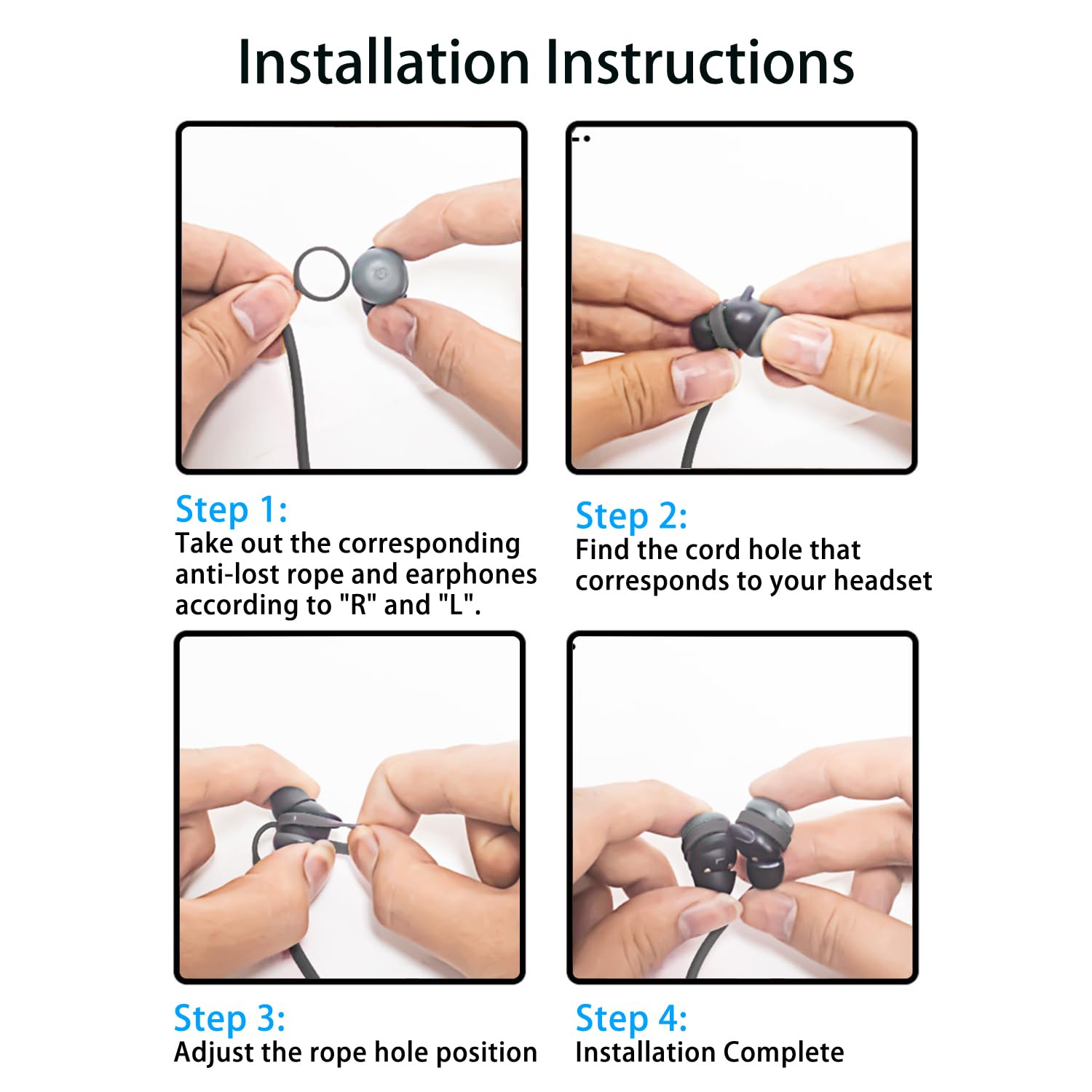 Installation Instructions

Step 1:
Take out the corresponding anti-lost rope and earphones according to "R" and "L".

Step 2:
Find the cord hole that corresponds to your headset

Step 3:
Adjust the rope hole position

Step 4:
Installation Complete