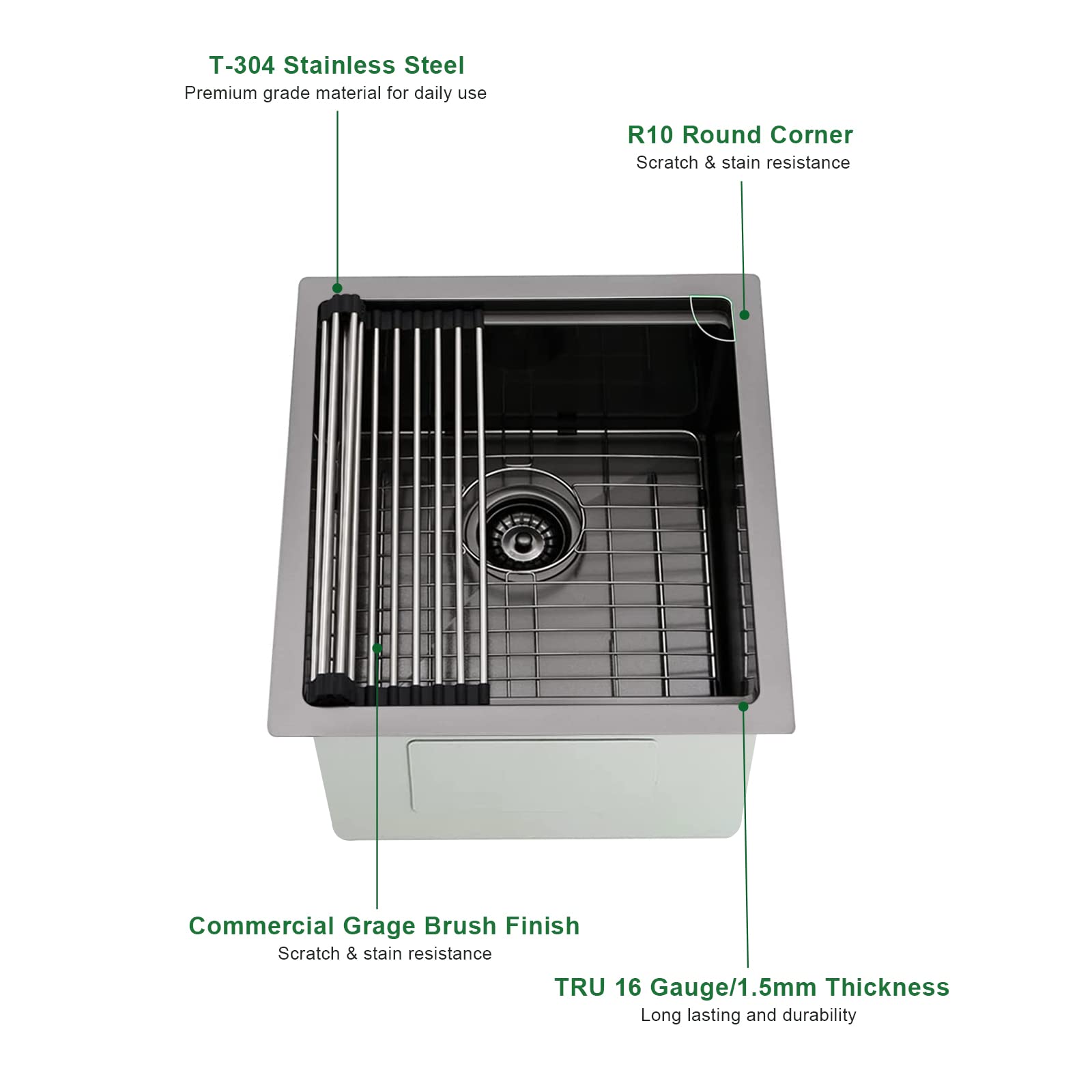 T-304 Stainless Steel
Premium grade material for daily use

R10 Round Corner
Scratch & stain resistance

Commercial Grage Brush Finish
Scratch & stain resistance

TRU 16 Gauge/1.5mm Thickness
Long lasting and durability