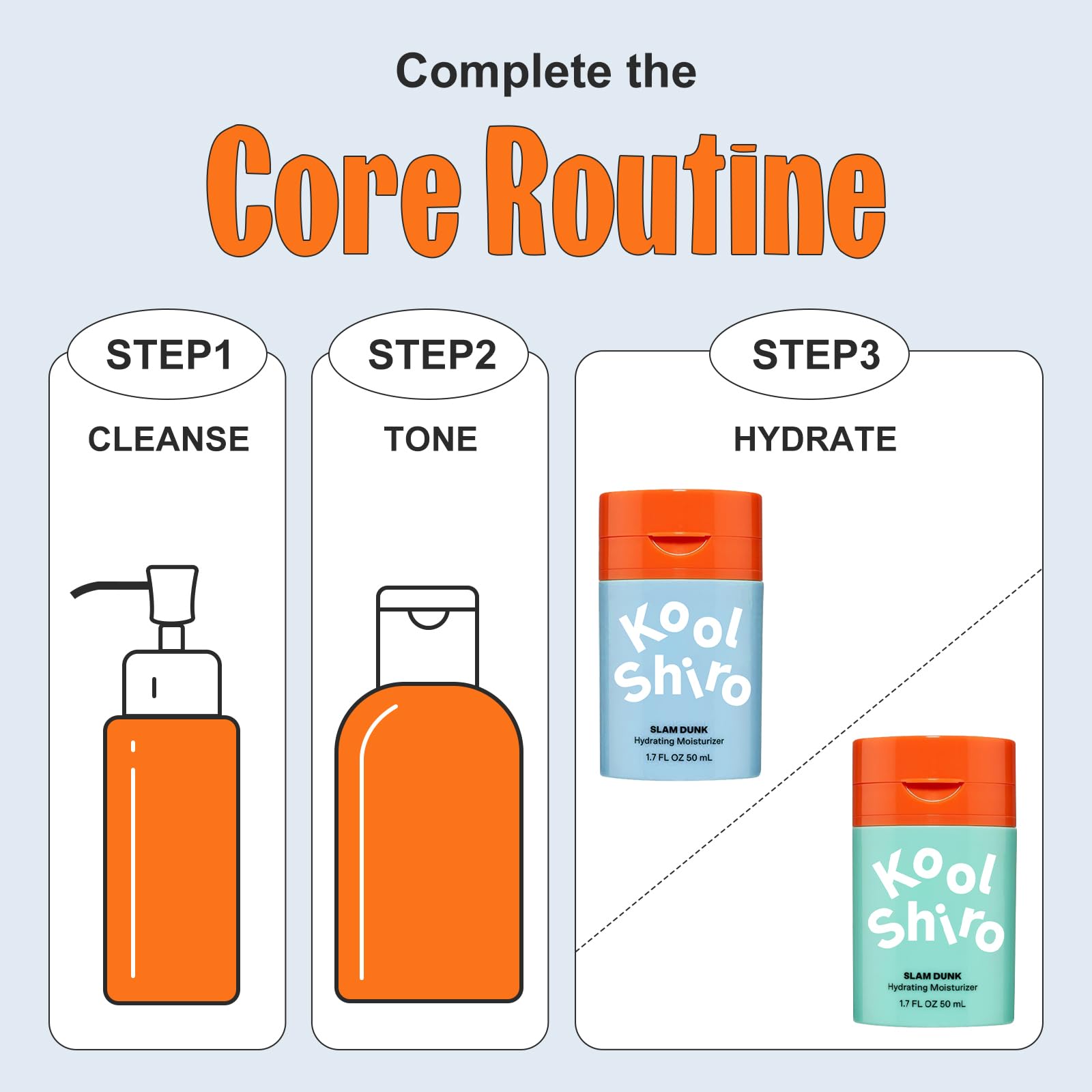 Complete the

Core Routine

STEP1

CLEANSE

STEP2

TONE

STEP3

HYDRATE

Kool Shiro

SLAM DUNK
Hydrating Moisturizer
1.7 FL OZ 50 mL

Kool Shiro

SLAM DUNK
Hydrating Moisturizer
1.7 FL OZ 50 mL