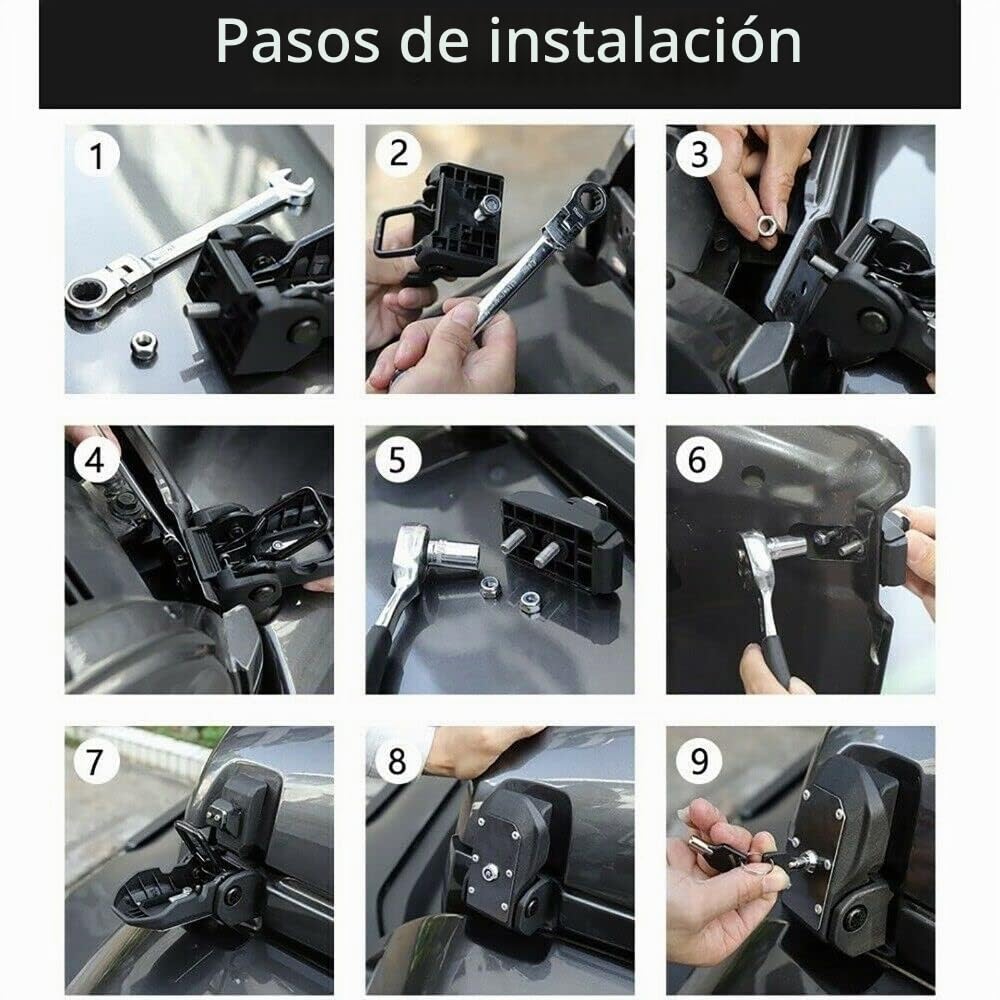 Pasos de instalación

1

2

3

4

5

6

7

8

9