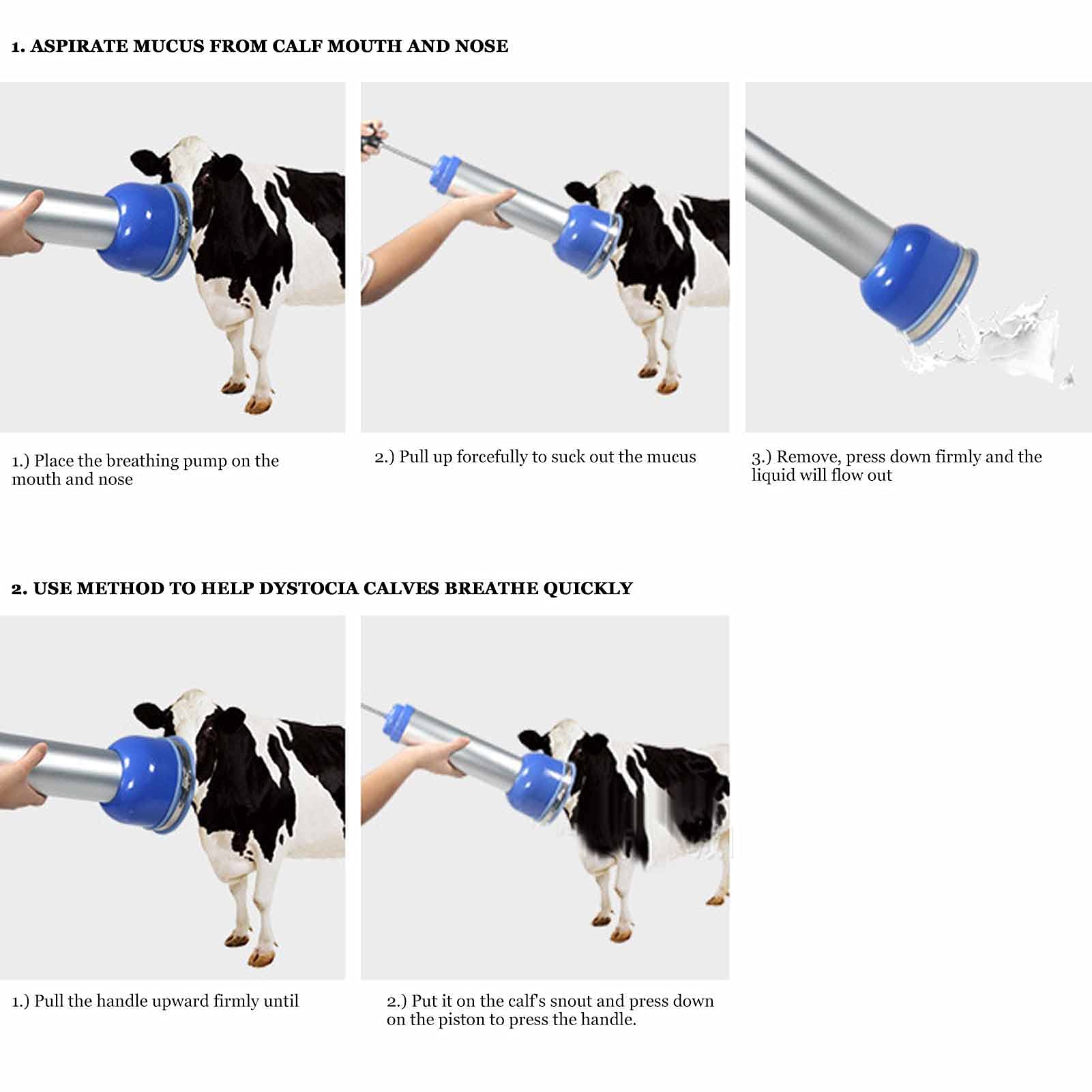 1. ASPIRATE MUCUS FROM CALF MOUTH AND NOSE

1.) Place the breathing pump on the mouth and nose

2.) Pull up forcefully to suck out the mucus

3.) Remove, press down firmly and the liquid will flow out

2. USE METHOD TO HELP DYSTOCIA CALVES BREATHE QUICKLY

1.) Pull the handle upward firmly until

2.) Put it on the calf's snout and press down on the piston to press the handle.