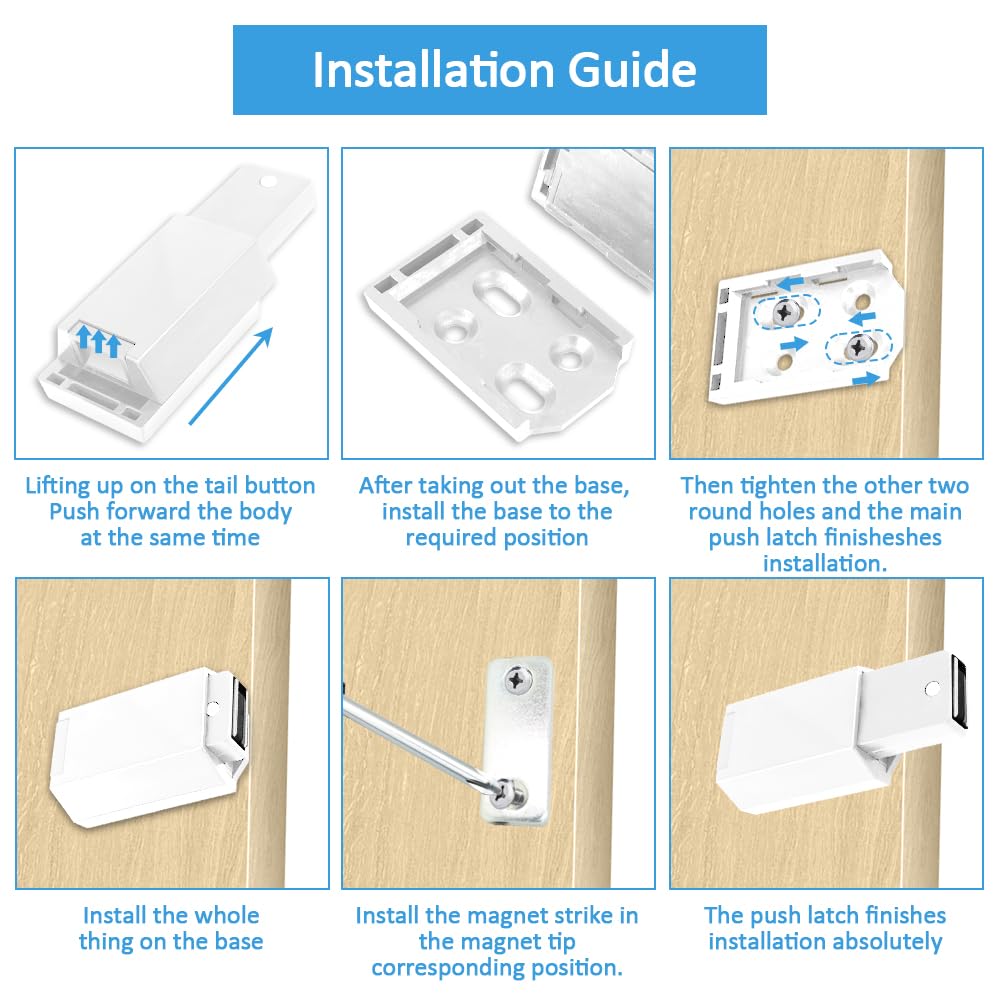 Installation Guide

Lifting up on the tail button Push forward the body at the same time

After taking out the base, install the base to the required position

Then tighten the other two round holes and the main push latch finisheshes installation.

Install the whole thing on the base

Install the magnet strike in the magnet tip corresponding position.

The push latch finishes installation absolutely