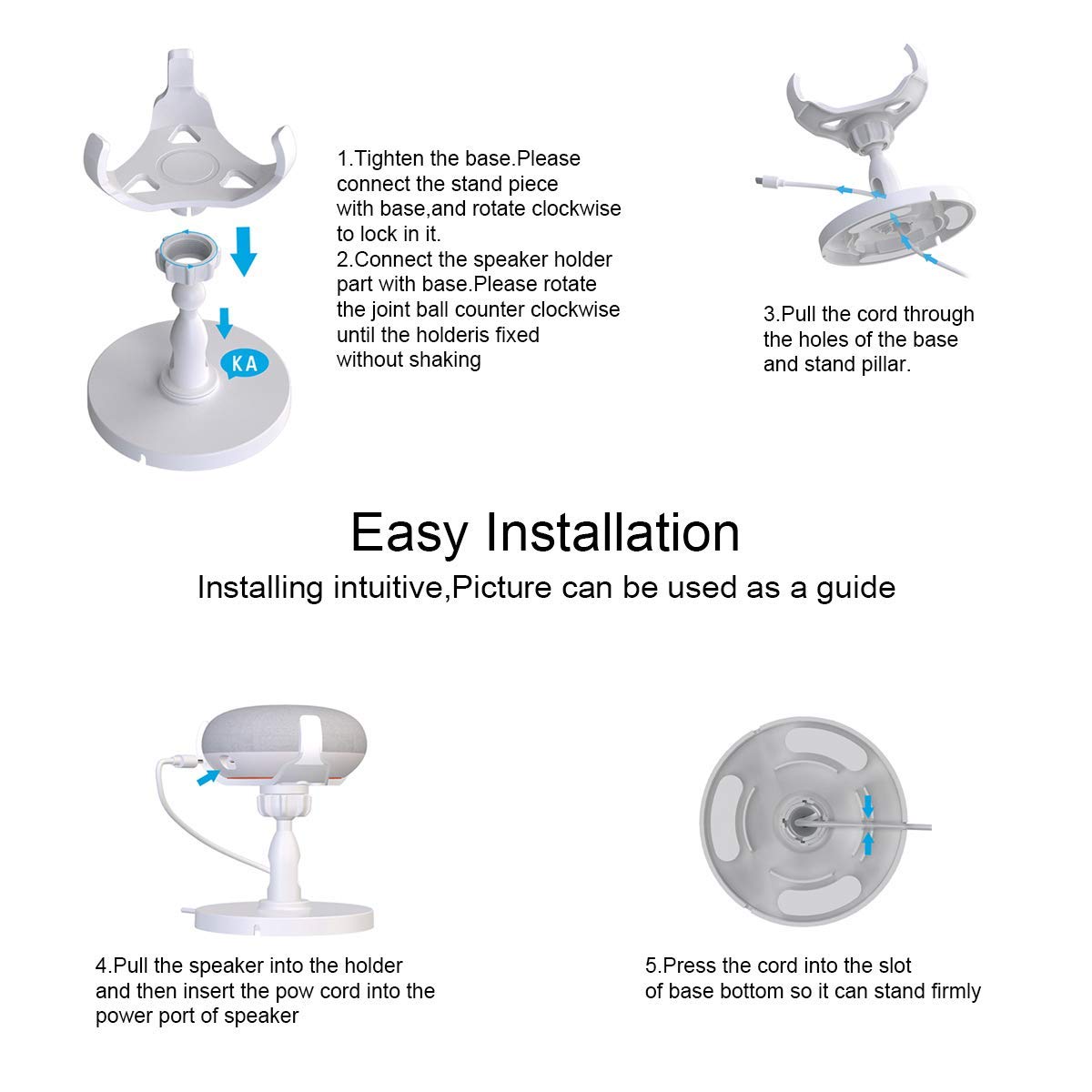 KA

1.Tighten the base.Please connect the stand piece with base,and rotate clockwise to lock in it.
2.Connect the speaker holder part with base.Please rotate the joint ball counter clockwise until the holderis fixed without shaking

3.Pull the cord through the holes of the base and stand pillar.

Easy Installation
Installing intuitive,Picture can be used as a guide

4.Pull the speaker into the holder and then insert the pow cord into the power port of speaker

5.Press the cord into the slot of base bottom so it can stand firmly