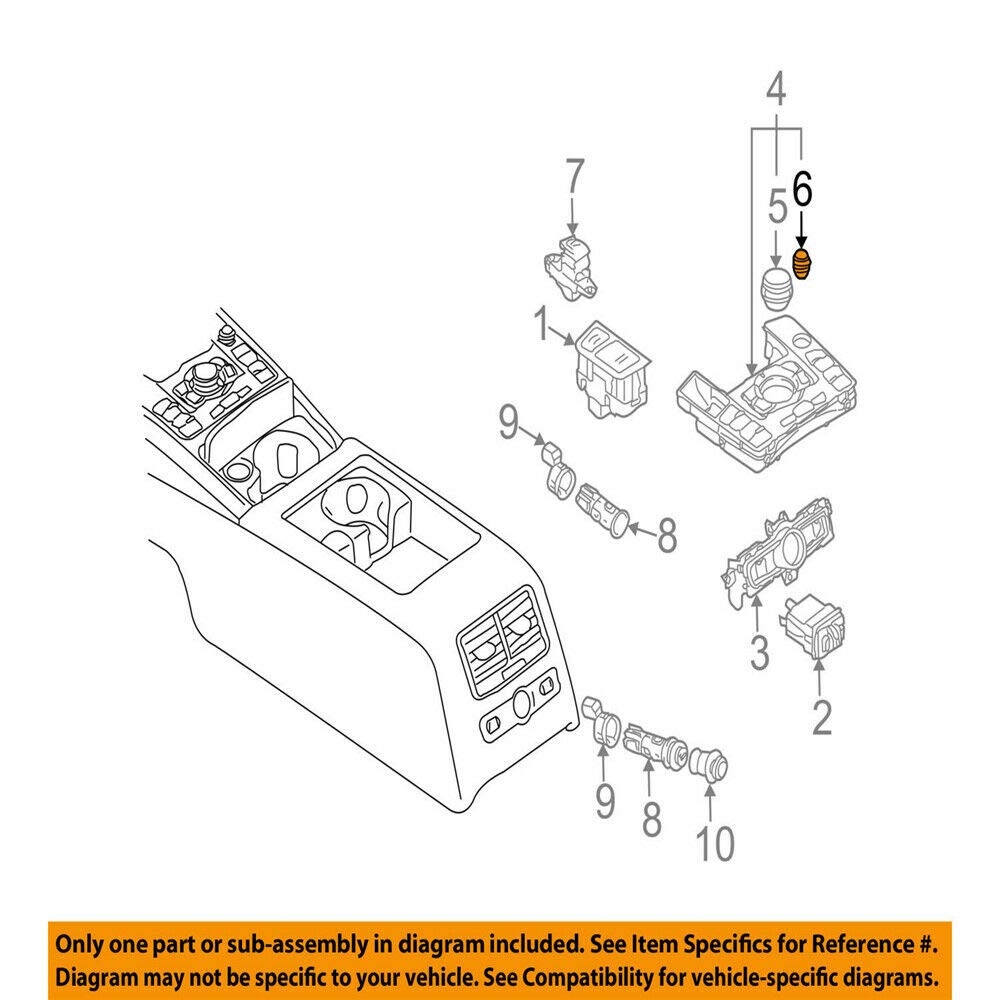 4
7
6
5
1
9
8
3
2
9
8
10

Only one part or sub-assembly in diagram included. See Item Specifics for Reference #. Diagram may not be specific to your vehicle. See Compatibility for vehicle-specific diagrams.