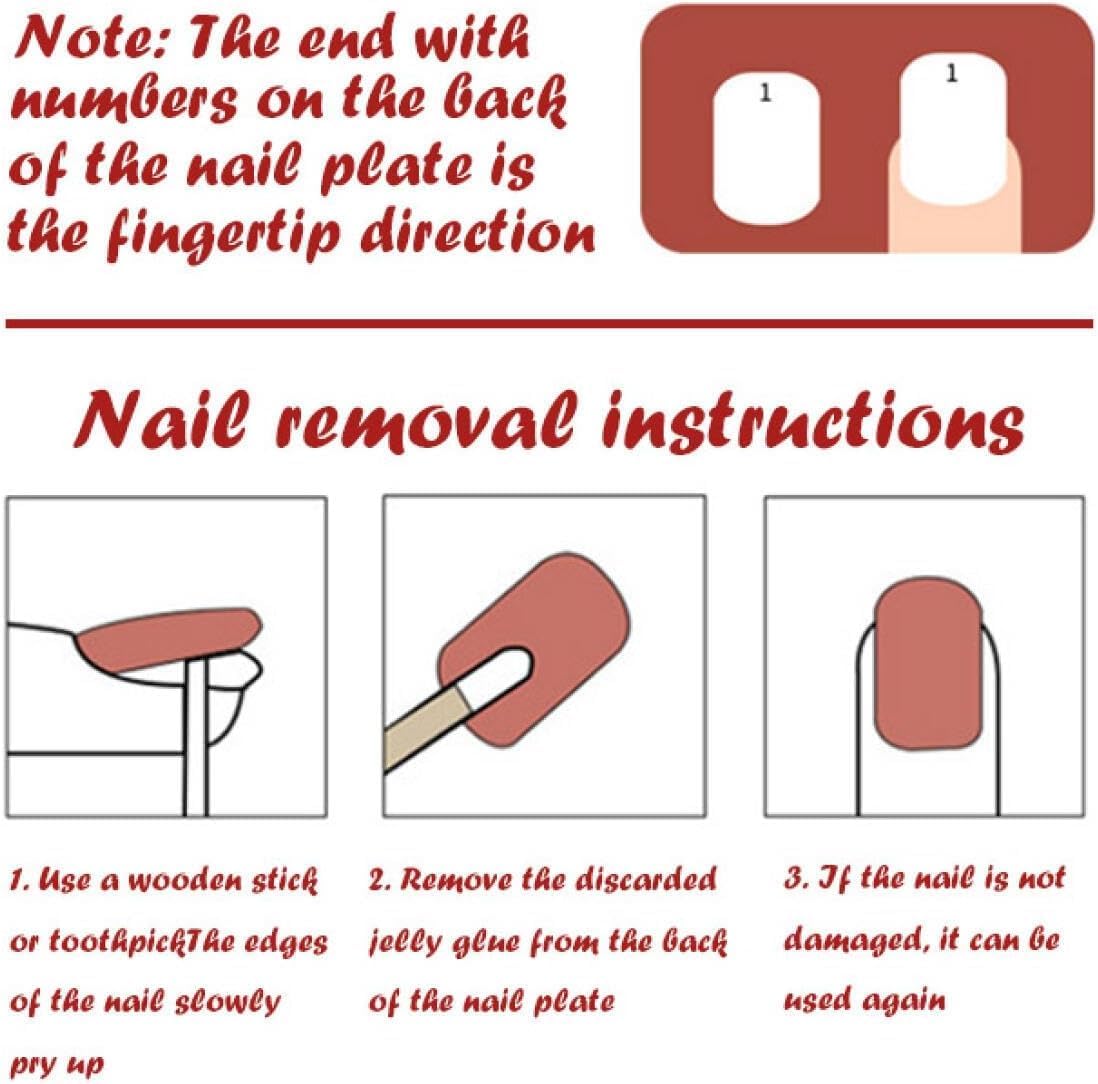 Note: The end with numbers on the back of the nail plate is the fingertip direction

1

1

Nail removal instructions

1. Use a wooden stick or toothpickThe edges of the nail slowly pry up

2. Remove the discarded jelly glue from the back of the nail plate

3. If the nail is not damaged, it can be used again