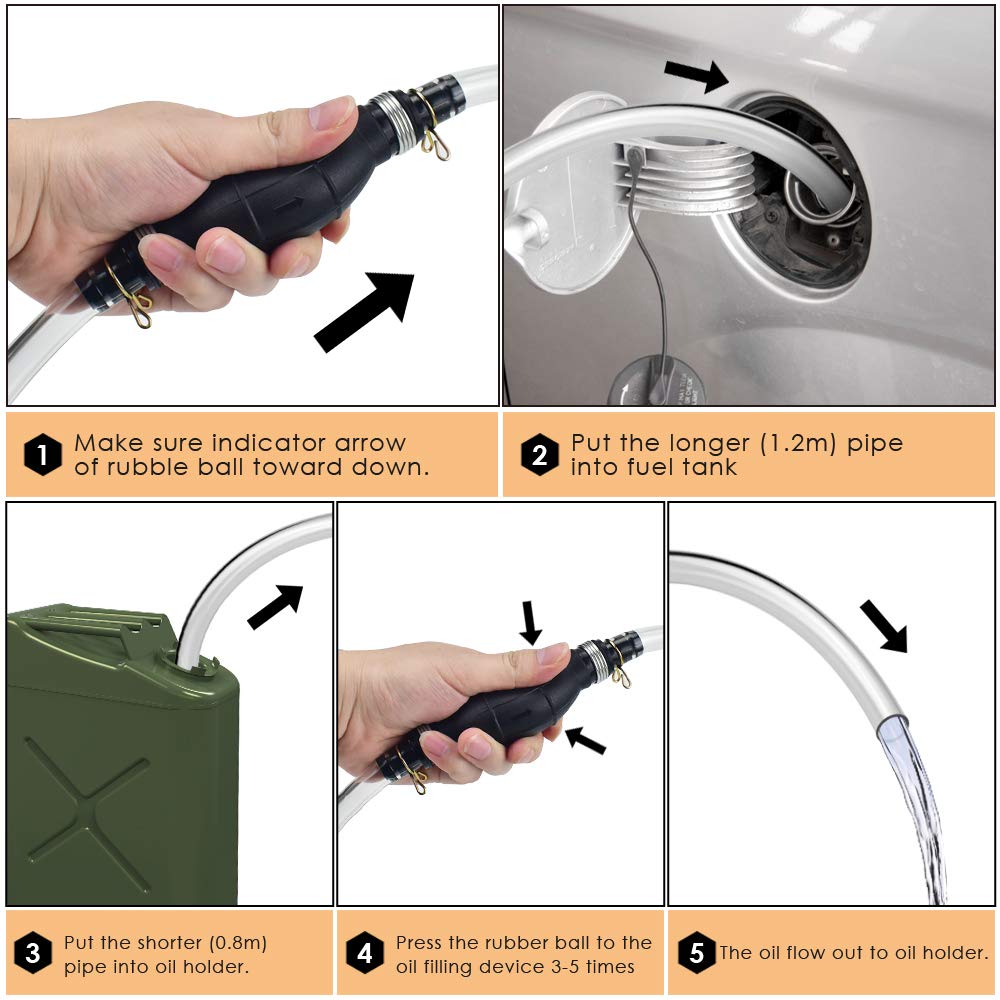 1 Make sure indicator arrow of rubble ball toward down.

2 Put the longer (1.2m) pipe into fuel tank

3 Put the shorter (0.8m) pipe into oil holder.

4 Press the rubber ball to the oil filling device 3-5 times

5 The oil flow out to oil holder.