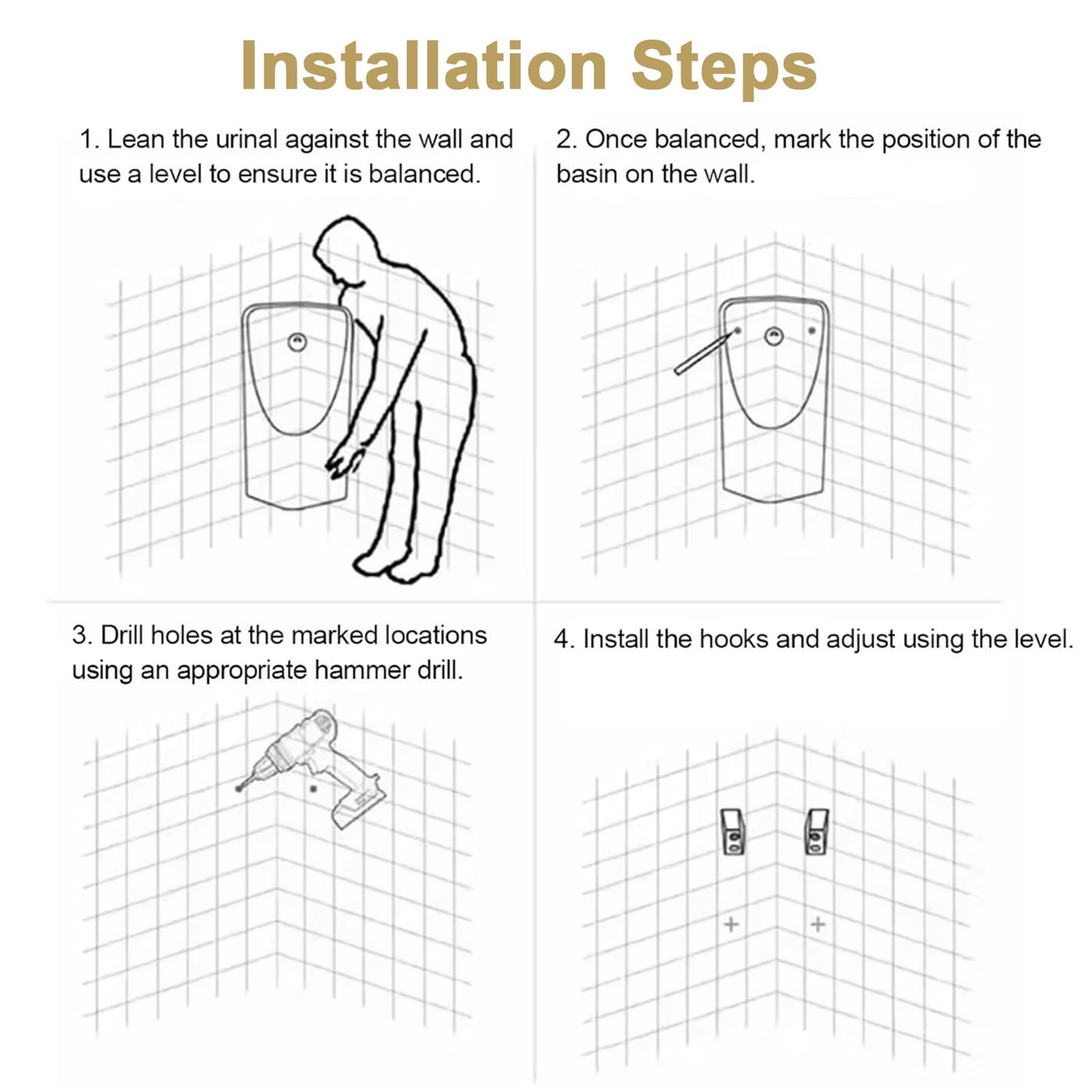 Installation Steps

1. Lean the urinal against the wall and use a level to ensure it is balanced.

2. Once balanced, mark the position of the basin on the wall.

3. Drill holes at the marked locations using an appropriate hammer drill.

4. Install the hooks and adjust using the level.