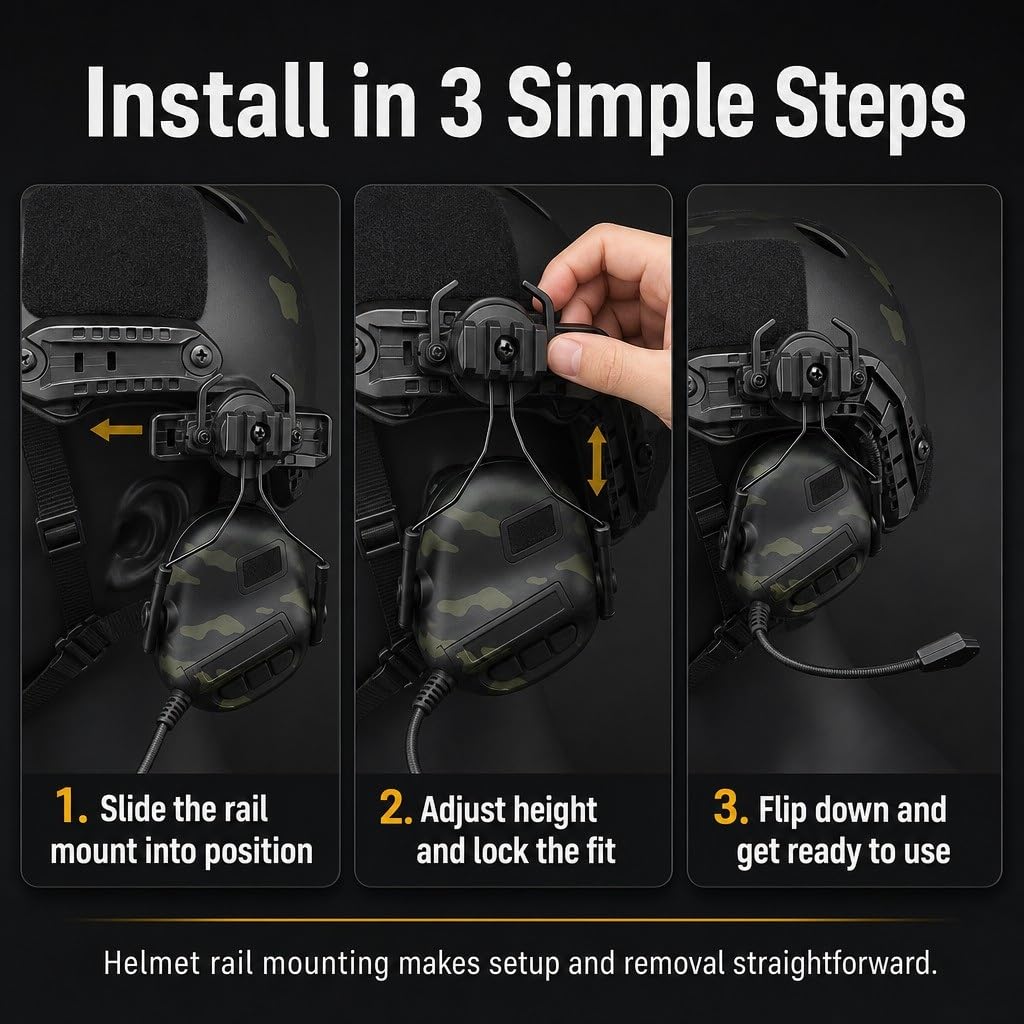 Install in 3 Simple Steps

1. Slide the rail mount into position

2. Adjust height and lock the fit

3. Flip down and get ready to use

Helmet rail mounting makes setup and removal straightforward.